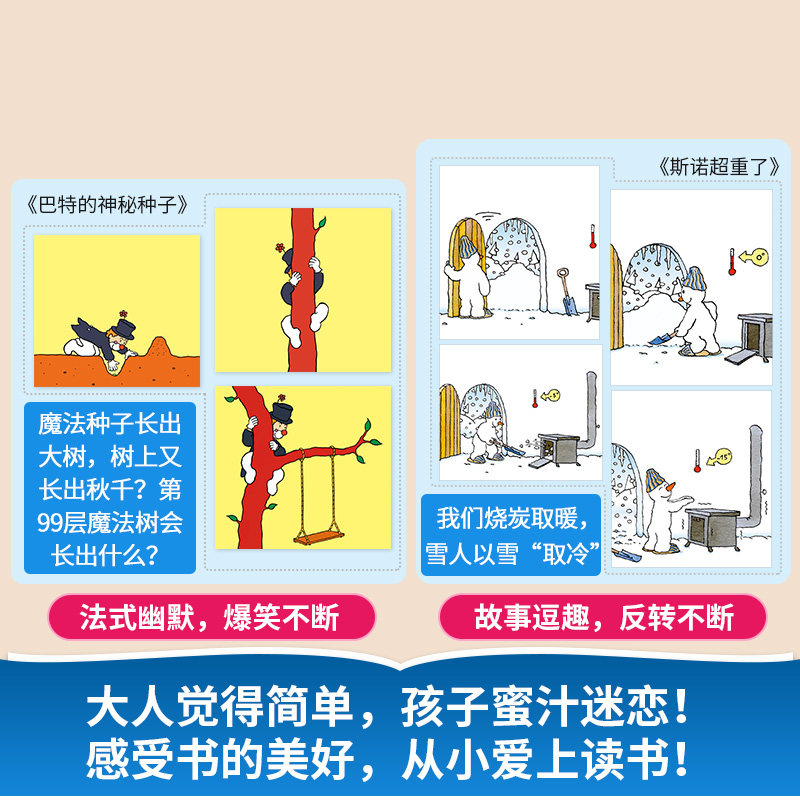 《巴特的神秘种子》

魔法种子长出大树，树上又长出秋千？第99层魔法树会长出什么？

法式幽默，爆笑不断

《斯诺超重了》

0°

-5°

-15°

我们烧炭取暖，雪人以雪“取冷”

故事逗趣，反转不断

大人觉得简单，孩子蜜汁迷恋！
感受书的美好，从小爱上读书！