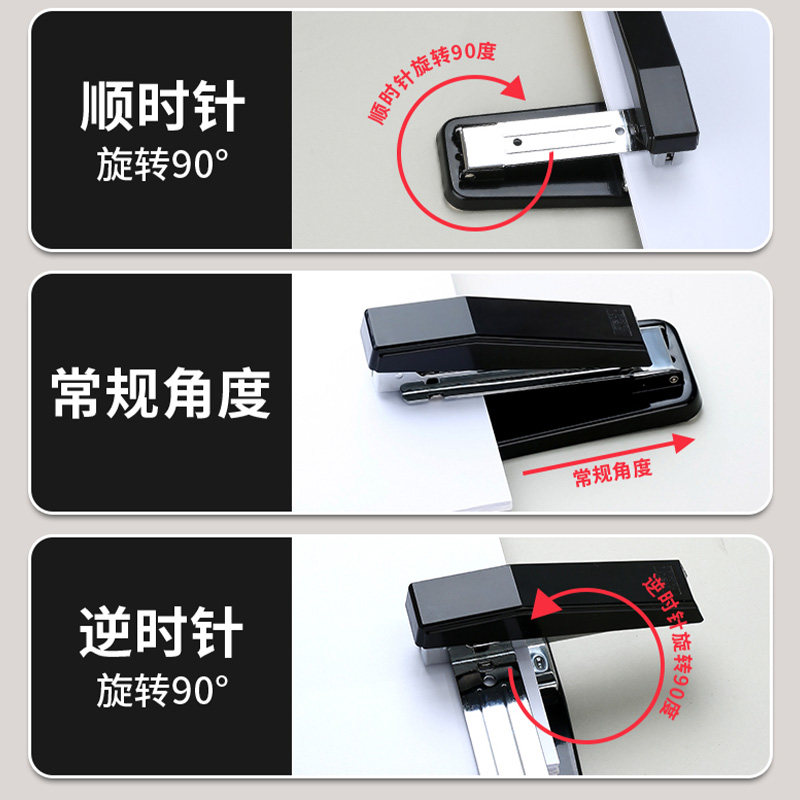 顺时针
旋转90°

顺时针旋转90度

常规角度

常规角度

逆时针
旋转90°

逆时针旋转90度