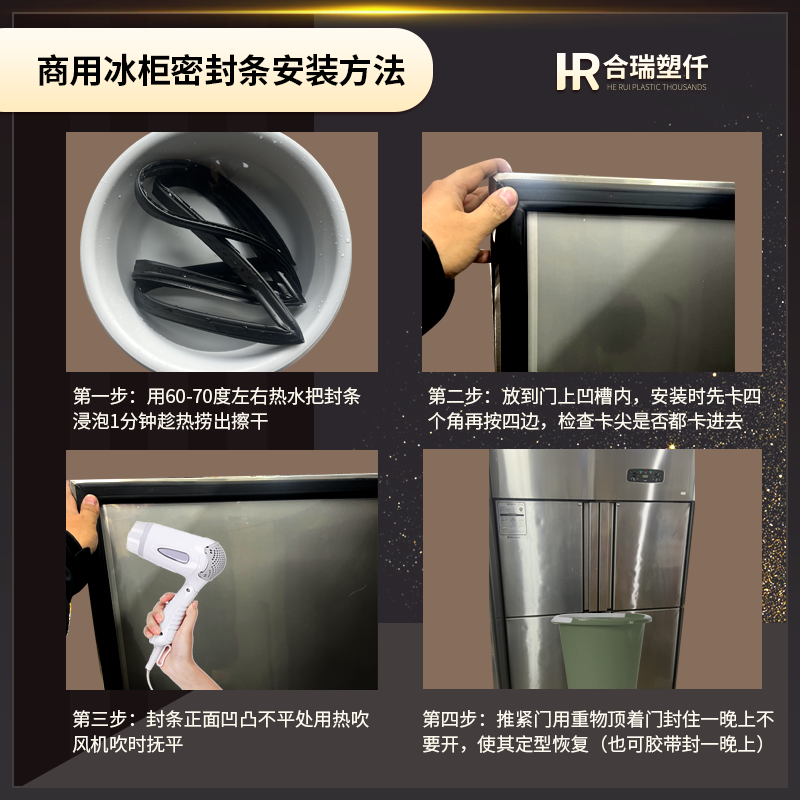 商用冰柜密封条安装方法

HR 合瑞塑仟
HE RUI PLASTIC THOUSANDS

第一步：用60-70度左右热水把封条浸泡1分钟趁热捞出擦干

第二步：放到门上凹槽内，安装时先卡四个角再按四边，检查卡尖是否都卡进去

第三步：封条正面凹凸不平处用热吹风机吹时抚平

第四步：推紧门用重物顶着门封住一晚上不要开，使其定型恢复（也可胶带封一晚上）