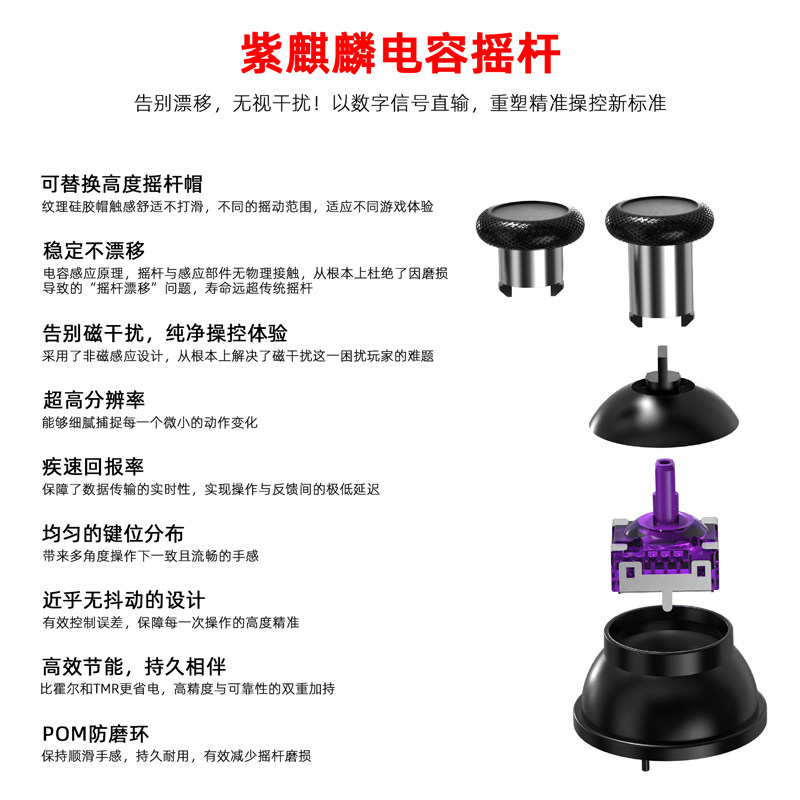 紫麒麟电容摇杆

告别漂移，无视干扰！以数字信号直输，重塑精准操控新标准

可替换高度摇杆帽
纹理硅胶帽触感舒适不打滑，不同的摇动范围，适应不同游戏体验

稳定不漂移
电容感应原理，摇杆与感应部件无物理接触，从根本上杜绝了因磨损导致的“摇杆漂移”问题，寿命远超传统摇杆

告别磁干扰，纯净操控体验
采用了非磁感应设计，从根本上解决了磁干扰这一困扰玩家的难题

超高分辨率
能够细腻捕捉每一个微小的动作变化

疾速回报率
保障了数据传输的实时性，实现操作与反馈间的极低延迟

均匀的键位分布
带来多角度操作下一致且流畅的手感

近乎无抖动的设计
有效控制误差，保障每一次操作的高度精准

高效节能，持久相伴
比霍尔和TMR更省电，高精度与可靠性的双重加持

POM防磨环
保持顺滑手感，持久耐用，有效减少摇杆磨损