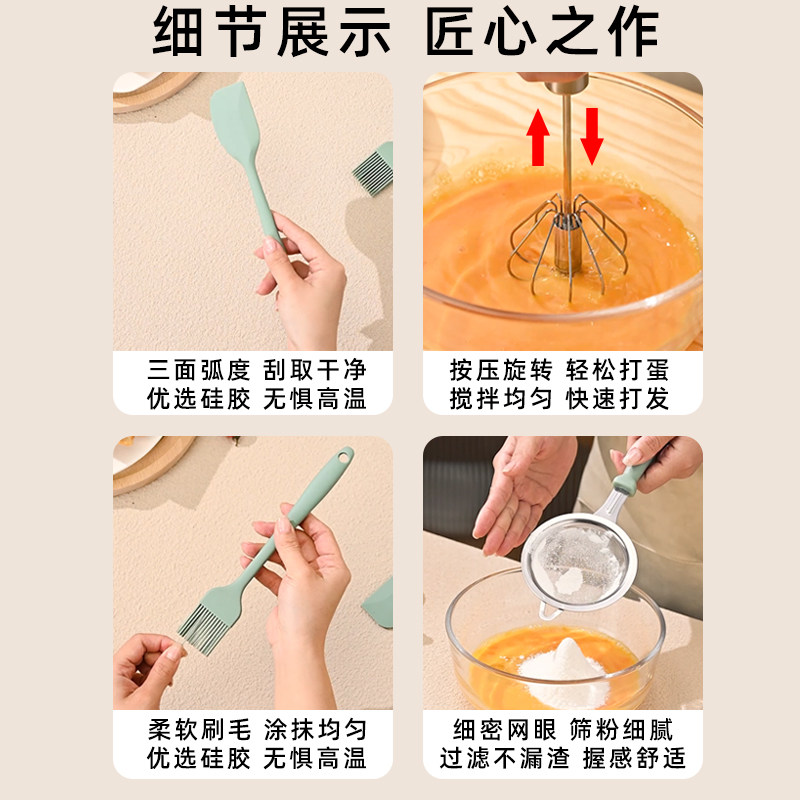 细节展示 匠心之作

三面弧度 刮取干净
优选硅胶 无惧高温

按压旋转 轻松打蛋
搅拌均匀 快速打发

柔软刷毛 涂抹均匀
优选硅胶 无惧高温

细密网眼 筛粉细腻
过滤不漏渣 握感舒适