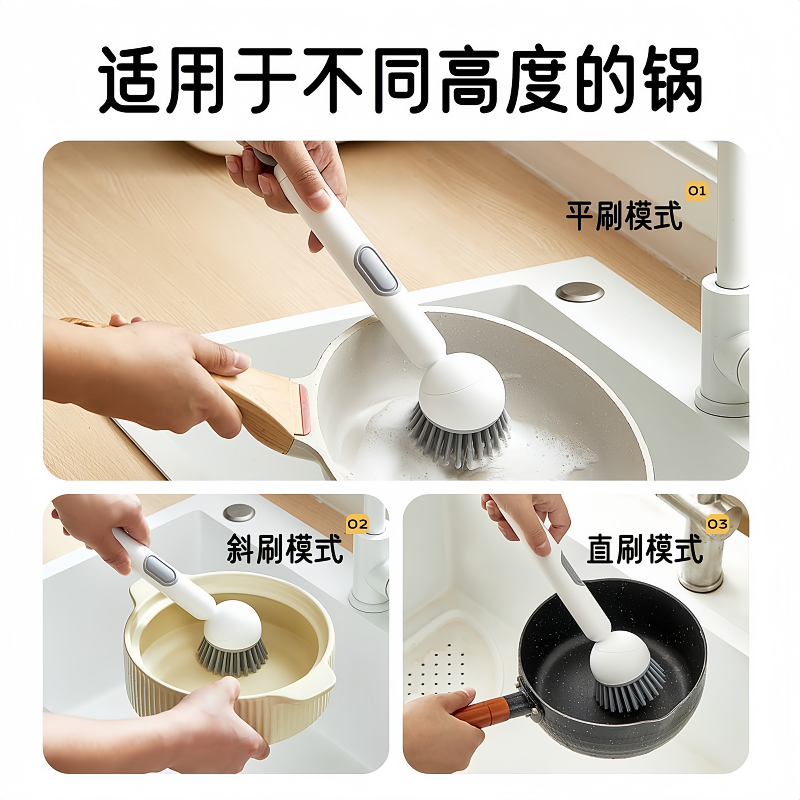 适用于不同高度的锅

01
平刷模式

02
斜刷模式

03
直刷模式