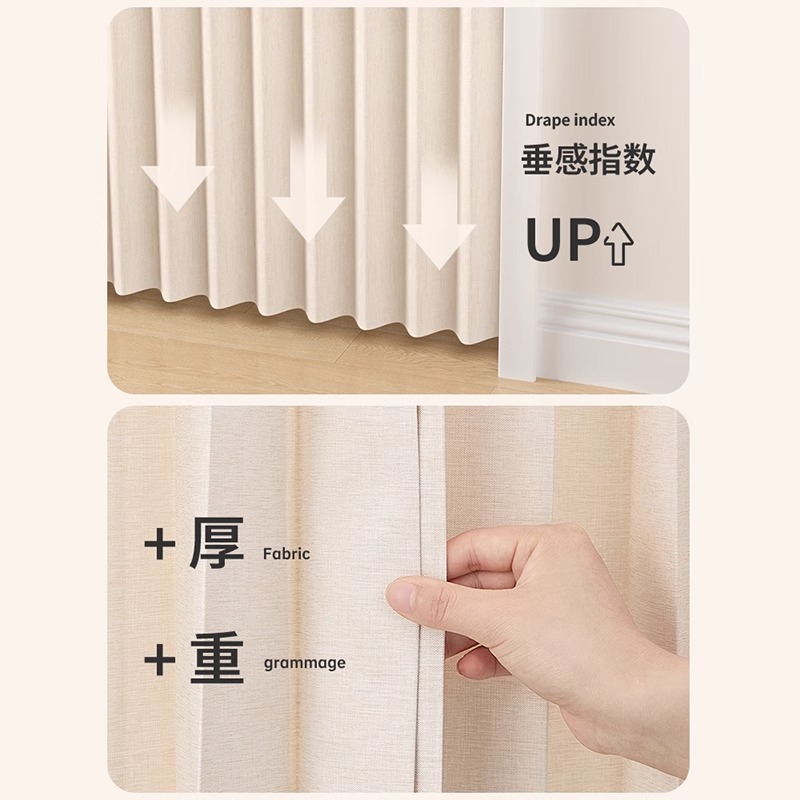 Drape index
垂感指数
UP⇧

+厚 Fabric

+重 grammage