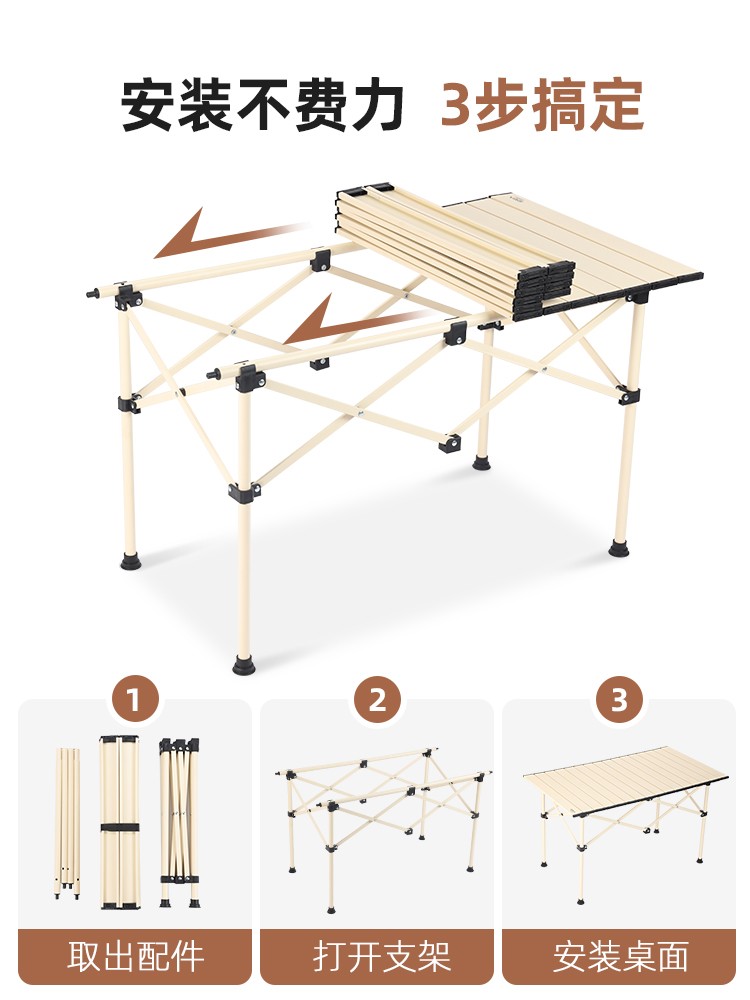 安装不费力 3步搞定

1
取出配件

2
打开支架

3
安装桌面