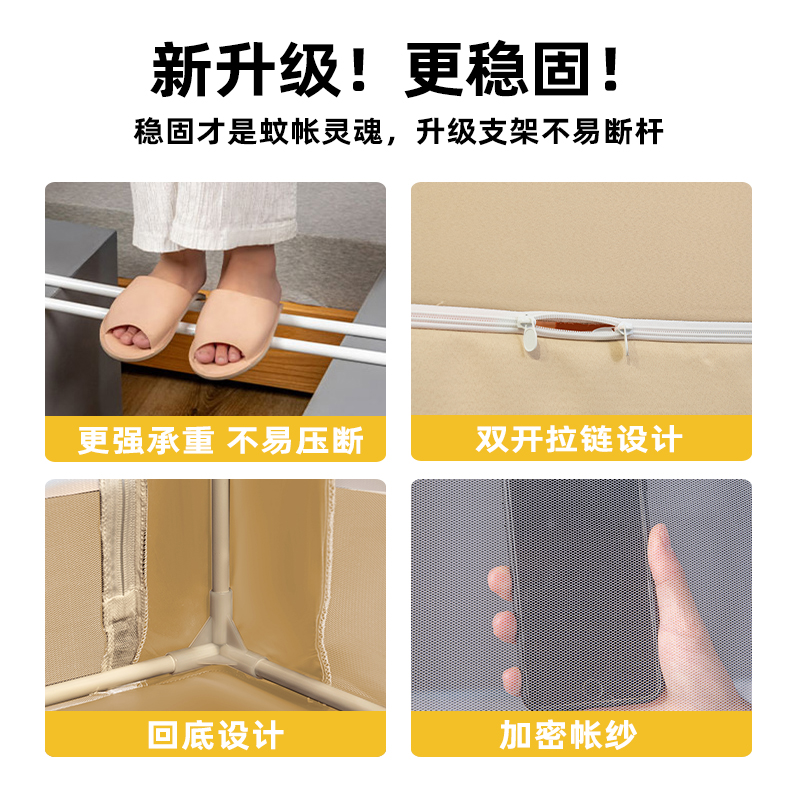 新升级！更稳固！

稳固才是蚊帐灵魂，升级支架不易断杆

更强承重 不易压断

双开拉链设计

回底设计

加密帐纱