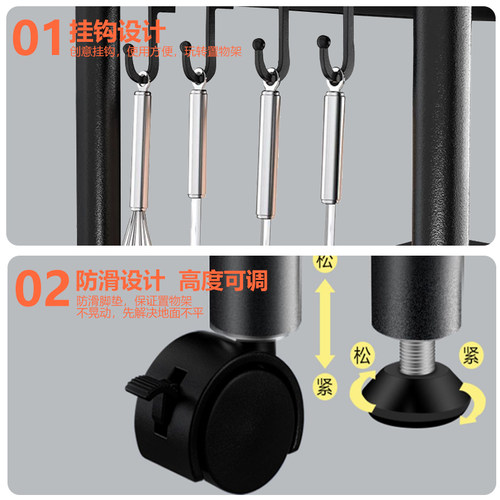 01 挂钩设计
创意挂钩，使用方便，玩转置物架

02 防滑设计 高度可调
防滑脚垫，保证置物架不晃动，先解决地面不平

松
紧
松
紧