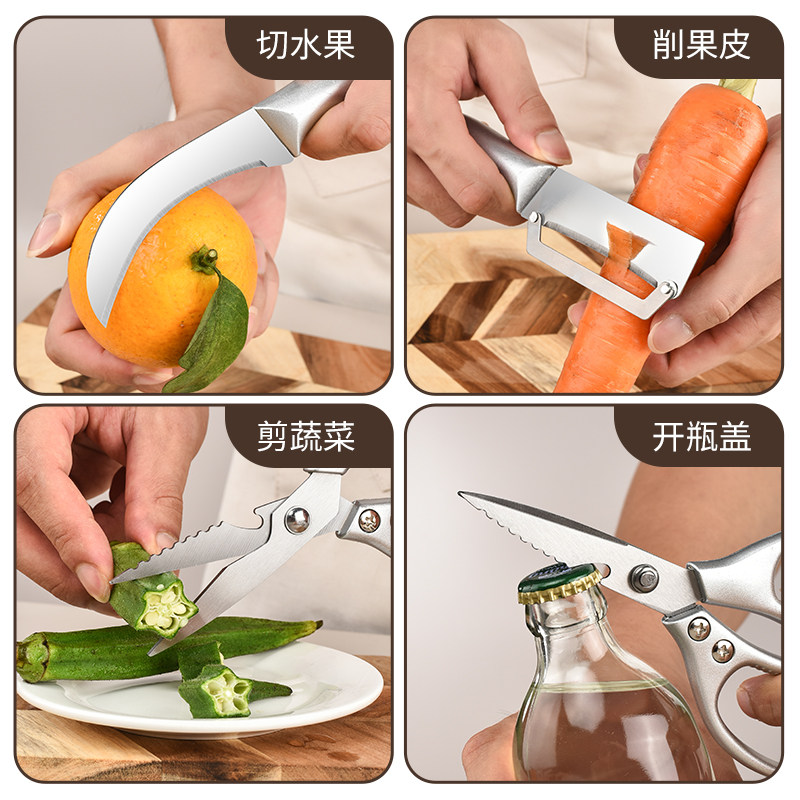 切水果

削果皮

剪蔬菜

开瓶盖