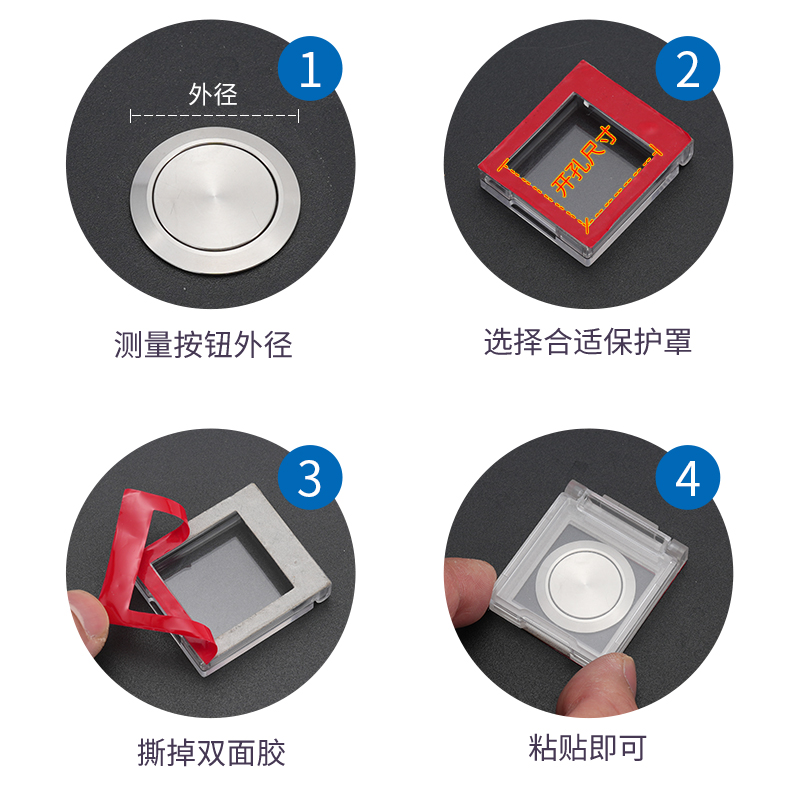 1
外径
测量按钮外径

2
开孔尺寸
选择合适保护罩

3
撕掉双面胶

4
粘贴即可