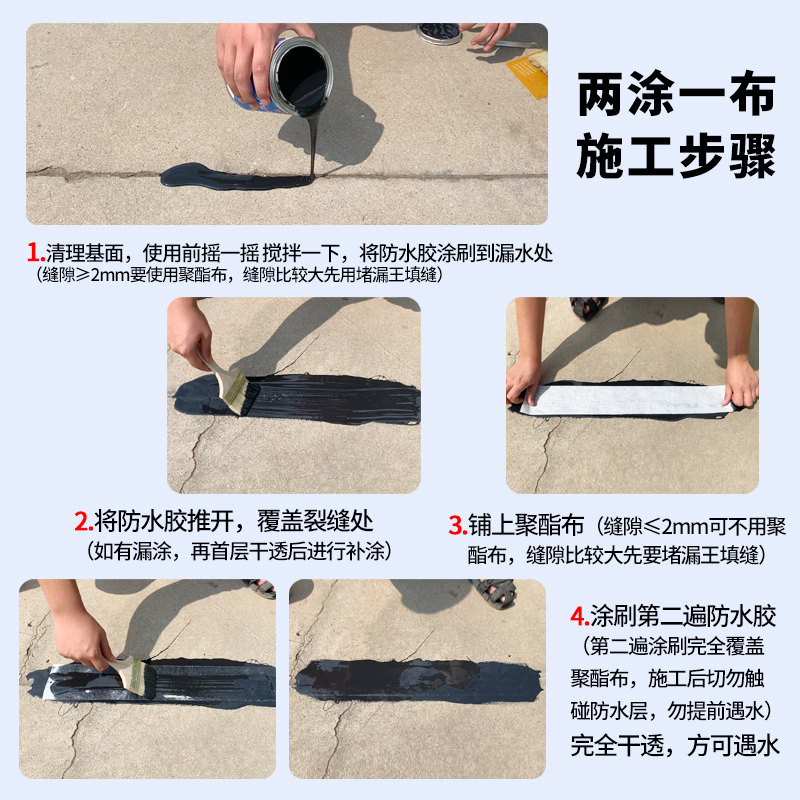 两涂一布
施工步骤

1.清理基面，使用前摇一摇 搅拌一下，将防水胶涂刷到漏水处
（缝隙≥2mm要使用聚酯布，缝隙比较大先用堵漏王填缝）

2.将防水胶推开，覆盖裂缝处
（如有漏涂，再首层干透后进行补涂）

3.铺上聚酯布（缝隙≤2mm可不用聚酯布，缝隙比较大先要堵漏王填缝）

4.涂刷第二遍防水胶
（第二遍涂刷完全覆盖聚酯布，施工后切勿触碰防水层，勿提前遇水）
完全干透，方可遇水