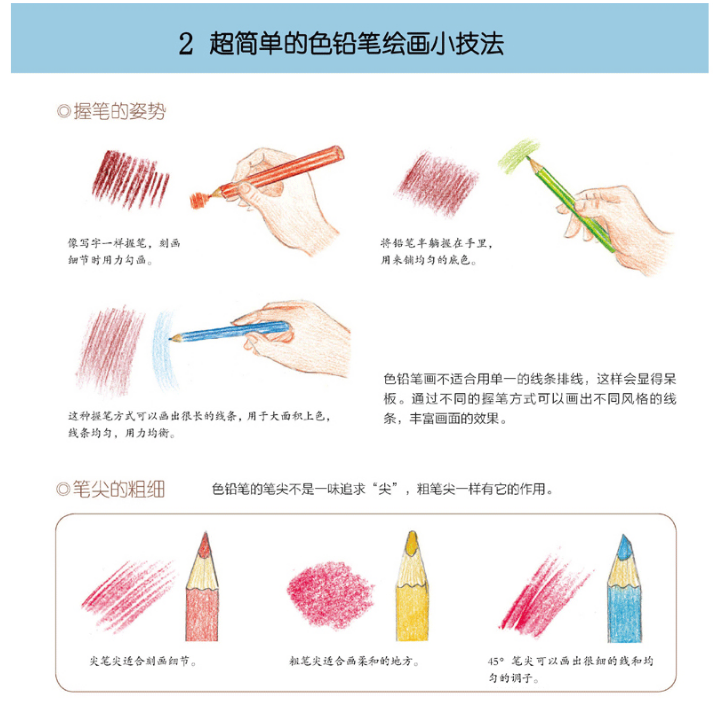 2 超简单的色铅笔绘画小技法

◎握笔的姿势

像写字一样握笔，刻画细节时用力勾画。

将铅笔半躺握在手里，用来铺均匀的底色。

这种握笔方式可以画出很长的线条，用于大面积上色，线条均匀，用力均衡。

色铅笔画不适合用单一的线条排线，这样会显得呆板。通过不同的握笔方式可以画出不同风格的线条，丰富画面的效果。

◎笔尖的粗细

色铅笔的笔尖不是一味追求“尖”，粗笔尖一样有它的作用。

尖笔尖适合刻画细节。

粗笔尖适合画柔和的地方。

45° 笔尖可以画出很细的线和均匀的调子。