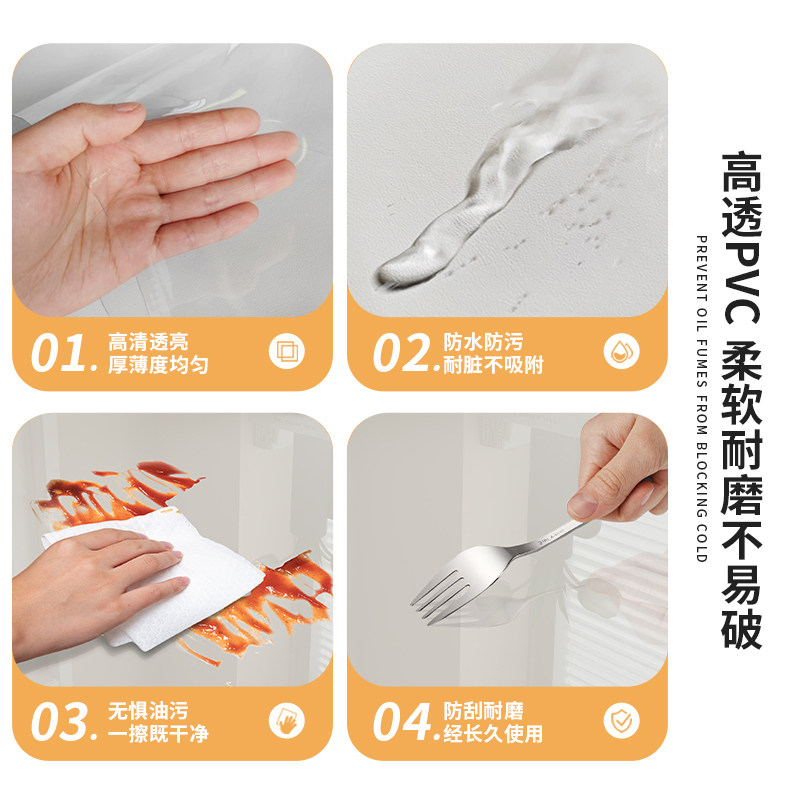 01. 高清透亮
厚薄度均匀

02. 防水防污
耐脏不吸附

03. 无惧油污
一擦既干净

04. 防刮耐磨
经长久使用

高透PVC 柔软耐磨不易破

PREVENT OIL FUMES FROM BLOCKING COLD