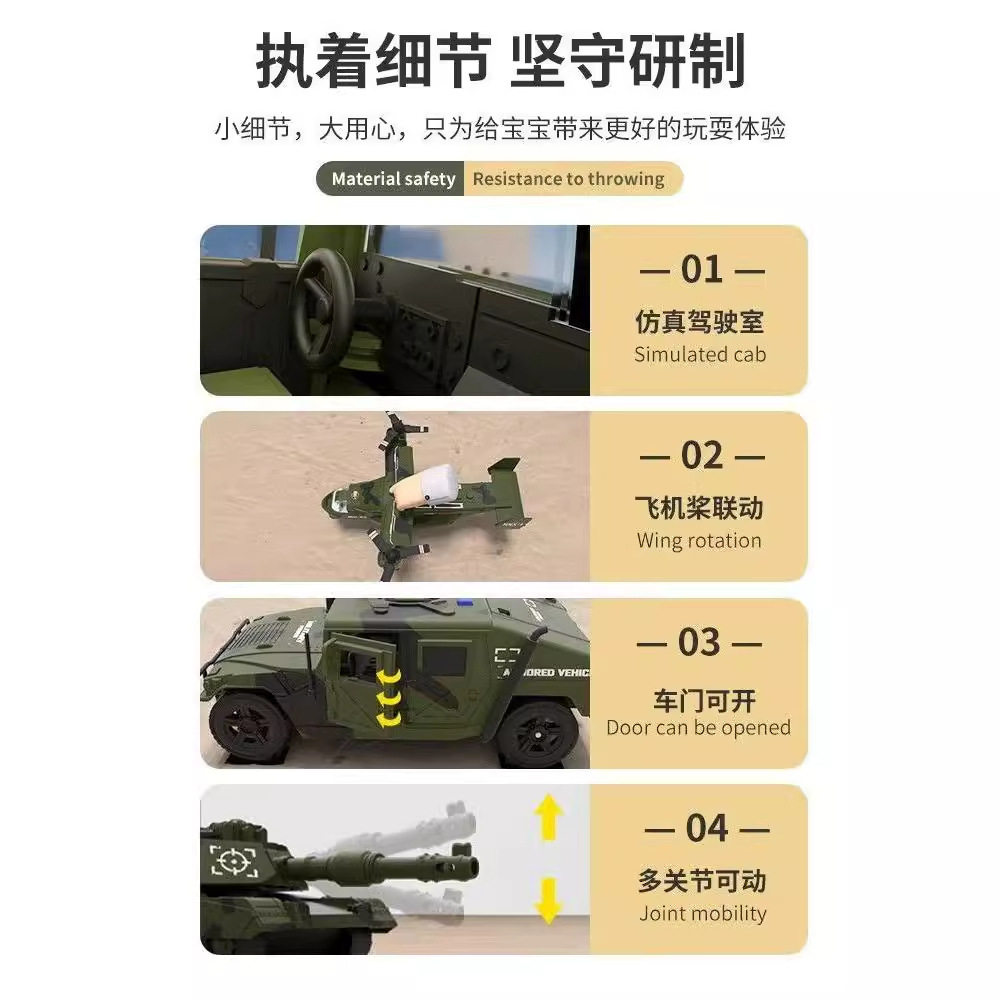 执着细节 坚守研制

小细节，大用心，只为给宝宝带来更好的玩耍体验

Material safety Resistance to throwing

— 01 —
仿真驾驶室
Simulated cab

— 02 —
飞机桨联动
Wing rotation

ARMORED VEHIC

— 03 —
车门可开
Door can be opened

— 04 —
多关节可动
Joint mobility