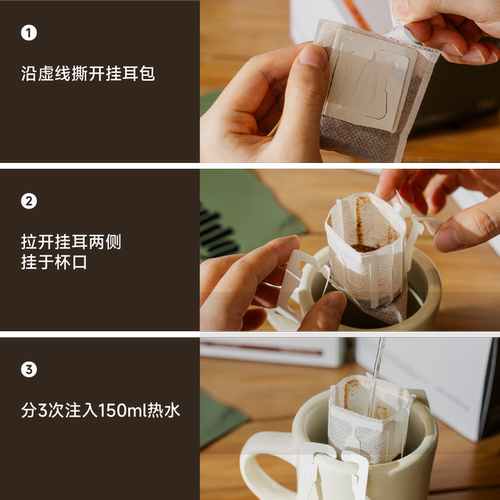 1

沿虚线撕开挂耳包

2

拉开挂耳两侧
挂于杯口

3

分3次注入150ml热水