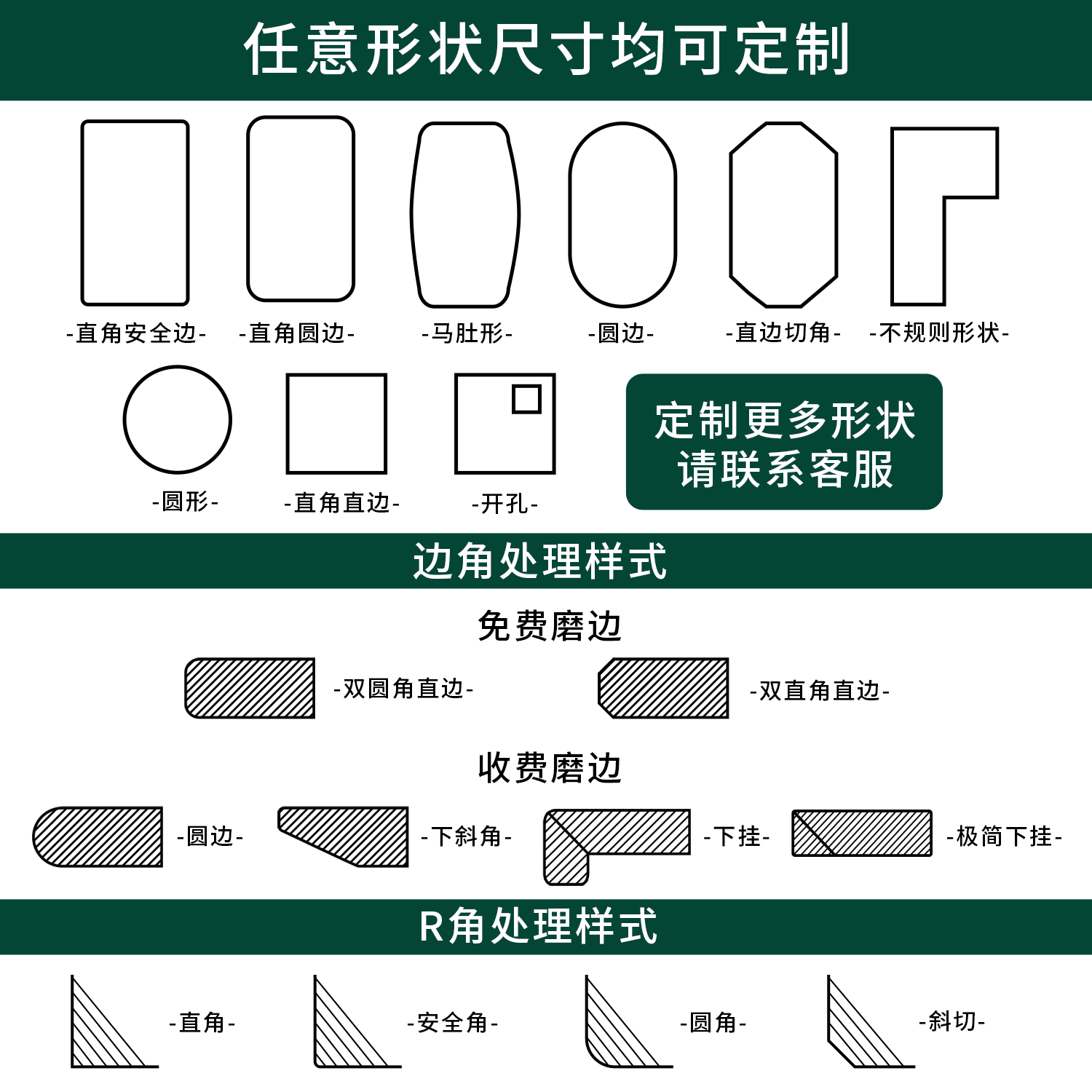 任意形状尺寸均可定制

-直角安全边- -直角圆边- -马肚形- -圆边- -直边切角- -不规则形状-

-圆形- -直角直边- -开孔-

定制更多形状
请联系客服

边角处理样式

免费磨边

-双圆角直边- -双直角直边-

收费磨边

-圆边- -下斜角- -下挂- -极简下挂-

R角处理样式

-直角- -安全角- -圆角- -斜切-