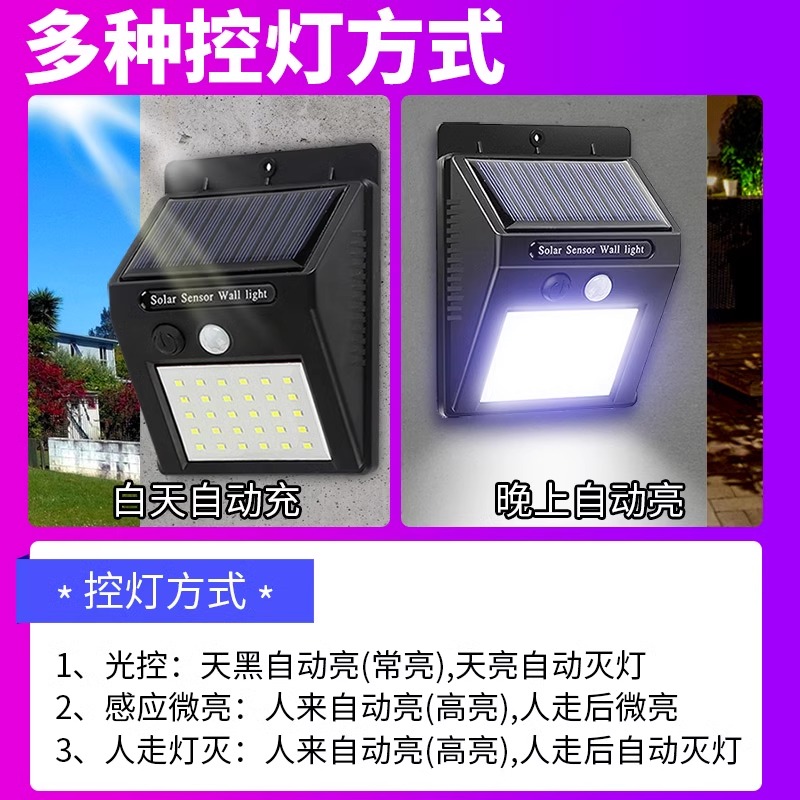 多种控灯方式

Solar Sensor Wall light

白天自动充

Solar Sensor Wall light

晚上自动亮

* 控灯方式 *

1、光控：天黑自动亮(常亮),天亮自动灭灯
2、感应微亮：人来自动亮(高亮),人走后微亮
3、人走灯灭：人来自动亮(高亮),人走后自动灭灯