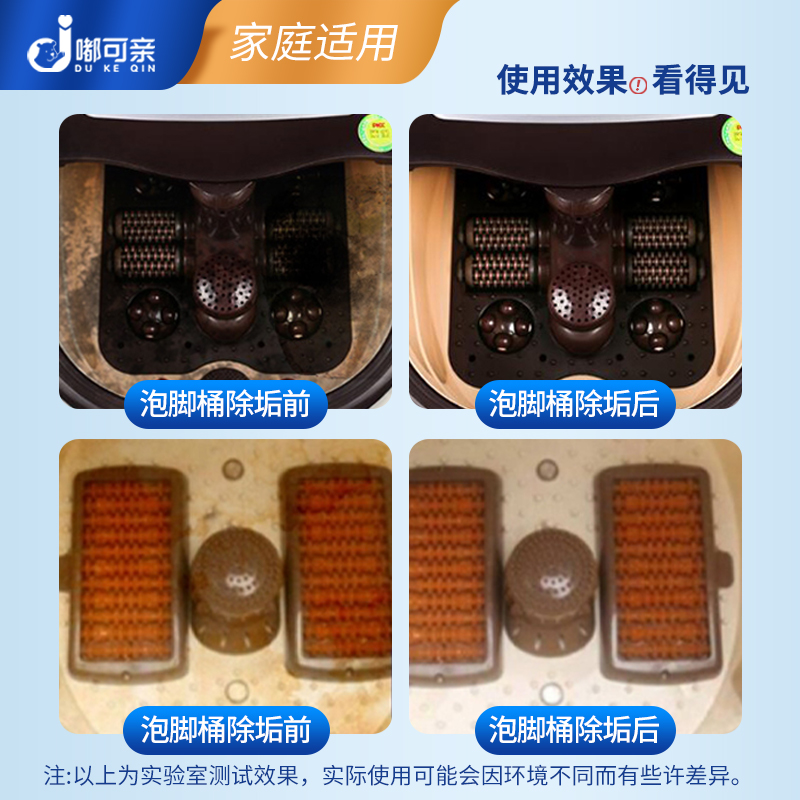 嘟可亲
DU KE QIN

家庭适用

使用效果!看得见

泡脚桶除垢前

泡脚桶除垢后

泡脚桶除垢前

泡脚桶除垢后

注:以上为实验室测试效果，实际使用可能会因环境不同而有些许差异。