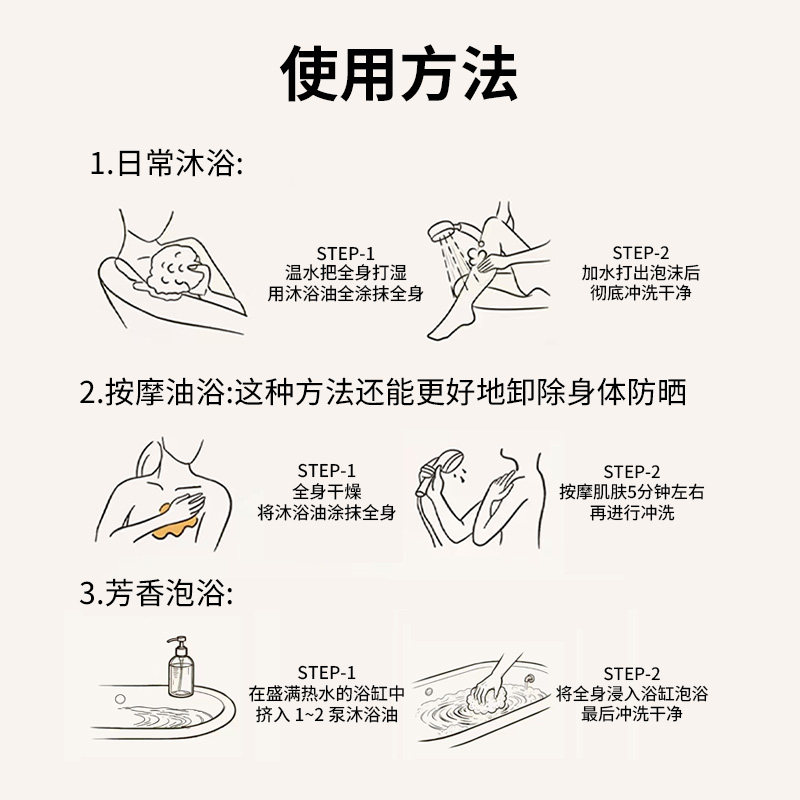 使用方法

1.日常沐浴:

STEP-1
温水把全身打湿
用沐浴油全涂抹全身

STEP-2
加水打出泡沫后
彻底冲洗干净

2.按摩油浴:这种方法还能更好地卸除身体防晒

STEP-1
全身干燥
将沐浴油涂抹全身

STEP-2
按摩肌肤5分钟左右
再进行冲洗

3.芳香泡浴:

STEP-1
在盛满热水的浴缸中
挤入 1~2 泵沐浴油

STEP-2
将全身浸入浴缸泡浴
最后冲洗干净