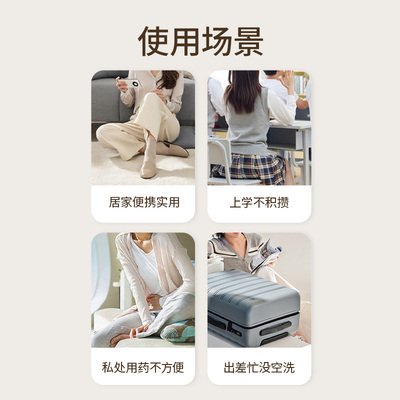 使用场景

居家便携实用

上学不积攒

私处用药不方便

出差忙没空洗