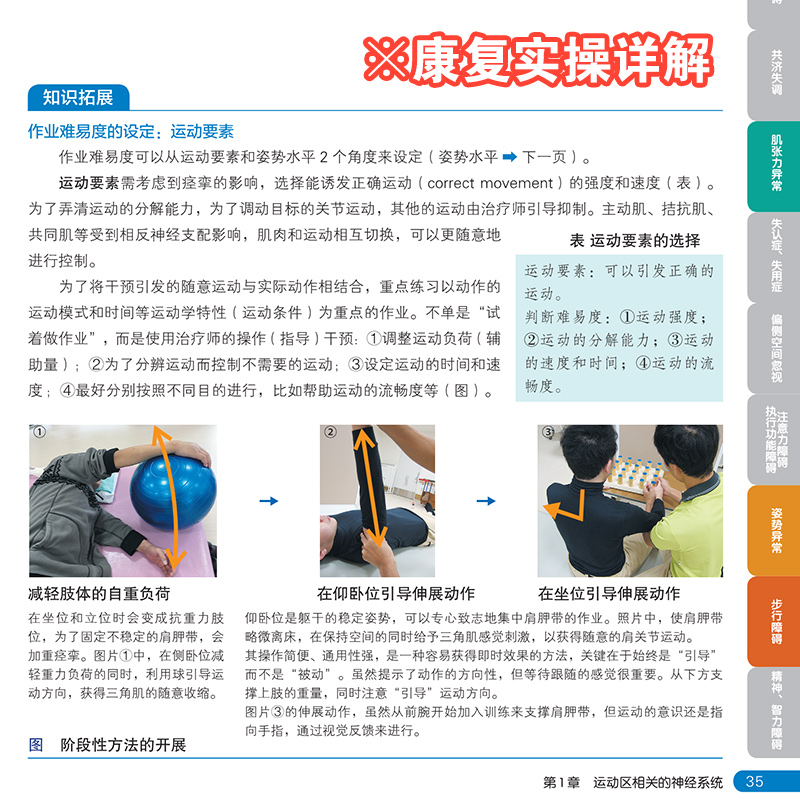 ※康复实操详解

知识拓展

作业难易度的设定：运动要素

作业难易度可以从运动要素和姿势水平 2 个角度来设定（姿势水平 ➡ 下一页）。

运动要素需考虑到痉挛的影响，选择能诱发正确运动（correct movement）的强度和速度（表）。为了弄清运动的分解能力，为了调动目标的关节运动，其他的运动由治疗师引导抑制。主动肌、拮抗肌、共同肌等受到相反神经支配影响，肌肉和运动相互切换，可以更随意地进行控制。

为了将干预引发的随意运动与实际动作相结合，重点练习以动作的运动模式和时间等运动学特性（运动条件）为重点的作业。不单是“试着做作业”，而是使用治疗师的操作（指导）干预：①调整运动负荷（辅助量）；②为了分辨运动而控制不需要的运动；③设定运动的时间和速度；④最好分别按照不同目的进行，比如帮助运动的流畅度等（图）。

表 运动要素的选择

运动要素：可以引发正确的运动。
判断难易度：①运动强度；②运动的分解能力；③运动的速度和时间；④运动的流畅度。

①

②

③

减轻肢体的自重负荷

在坐位和立位时会变成抗重力肢位，为了固定不稳定的肩胛带，会加重痉挛。图片①中，在侧卧位减轻重力负荷的同时，利用球引导运动方向，获得三角肌的随意收缩。

在仰卧位引导伸展动作

在坐位引导伸展动作

仰卧位是躯干的稳定姿势，可以专心致志地集中肩胛带的作业。照片中，使肩胛带略微离床，在保持空间的同时给予三角肌感觉刺激，以获得随意的肩关节运动。
其操作简便、通用性强，是一种容易获得即时效果的方法，关键在于始终是“引导”而不是“被动”。虽然提示了动作的方向性，但等待跟随的感觉很重要。从下方支撑上肢的重量，同时注意“引导”运动方向。
图片③的伸展动作，虽然从前腕开始加入训练来支撑肩胛带，但运动的意识还是指向手指，通过视觉反馈来进行。

图　阶段性方法的开展

第1章　运动区相关的神经系统　35

共济失调
肌张力异常
失认症、失用症
偏侧空间忽视
注意力障碍 执行功能障碍
姿势异常
步行障碍
精神、智力障碍