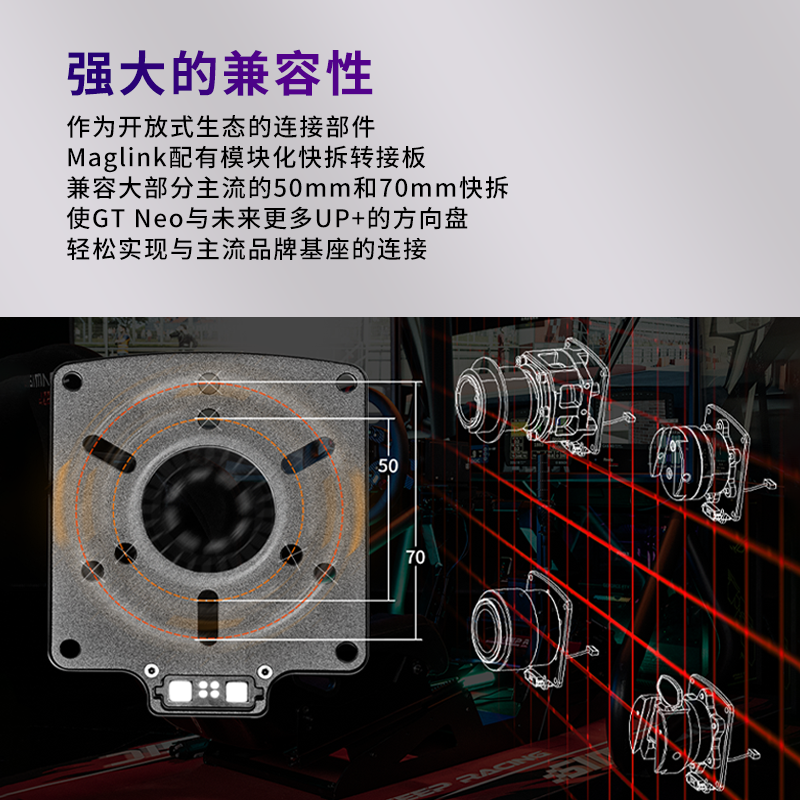 强大的兼容性

作为开放式生态的连接部件
Maglink配有模块化快拆转接板
兼容大部分主流的50mm和70mm快拆
使GT Neo与未来更多UP+的方向盘
轻松实现与主流品牌基座的连接

50

70