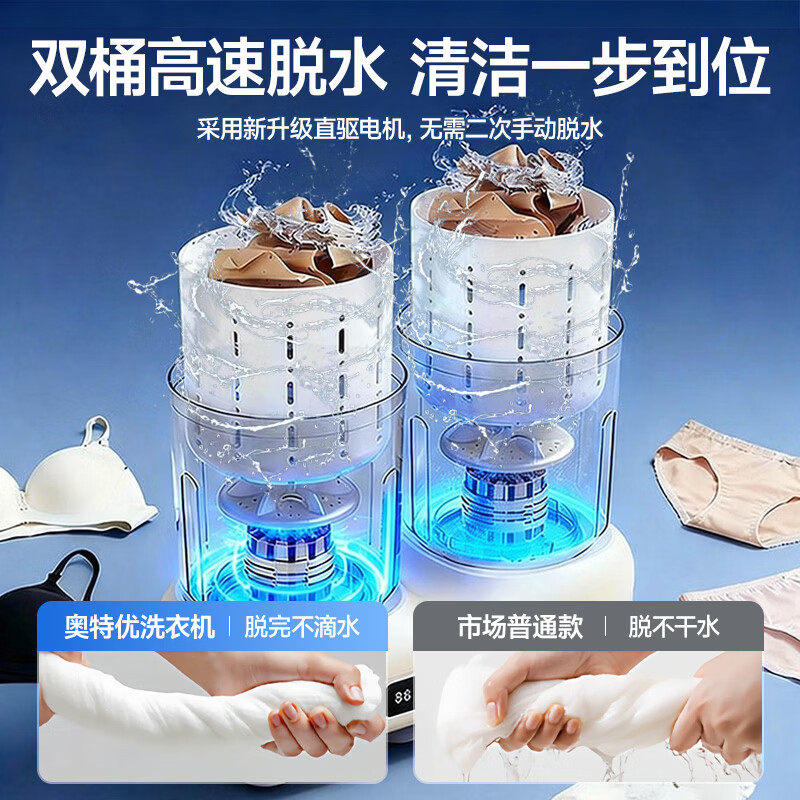 双桶高速脱水 清洁一步到位

采用新升级直驱电机, 无需二次手动脱水

奥特优洗衣机 | 脱完不滴水

市场普通款 | 脱不干水

88