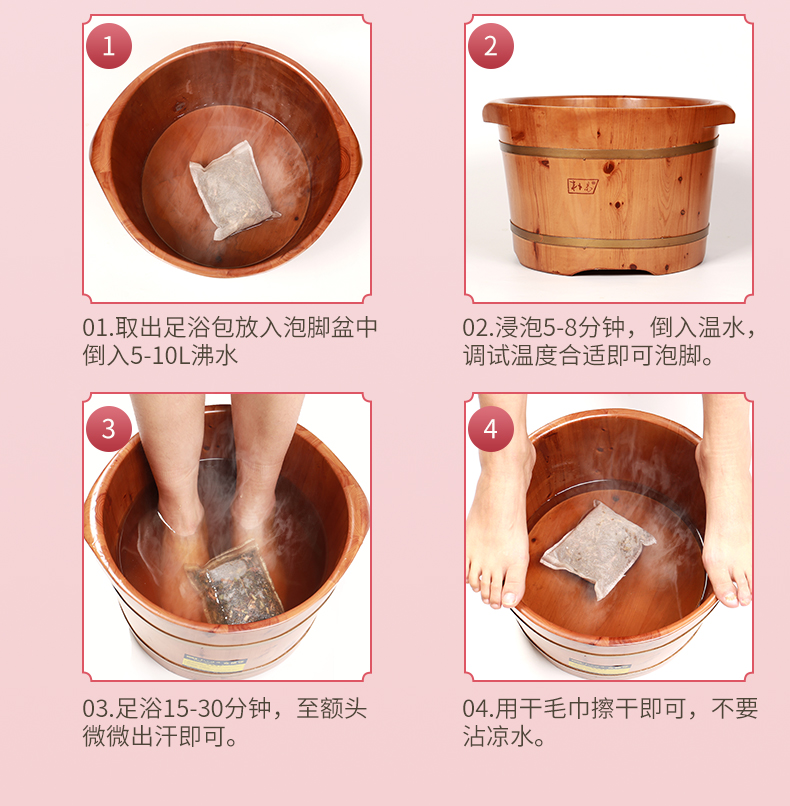 1

01.取出足浴包放入泡脚盆中倒入5-10L沸水

2

02.浸泡5-8分钟，倒入温水，调试温度合适即可泡脚。

3

03.足浴15-30分钟，至额头微微出汗即可。

4

04.用干毛巾擦干即可，不要沾凉水。