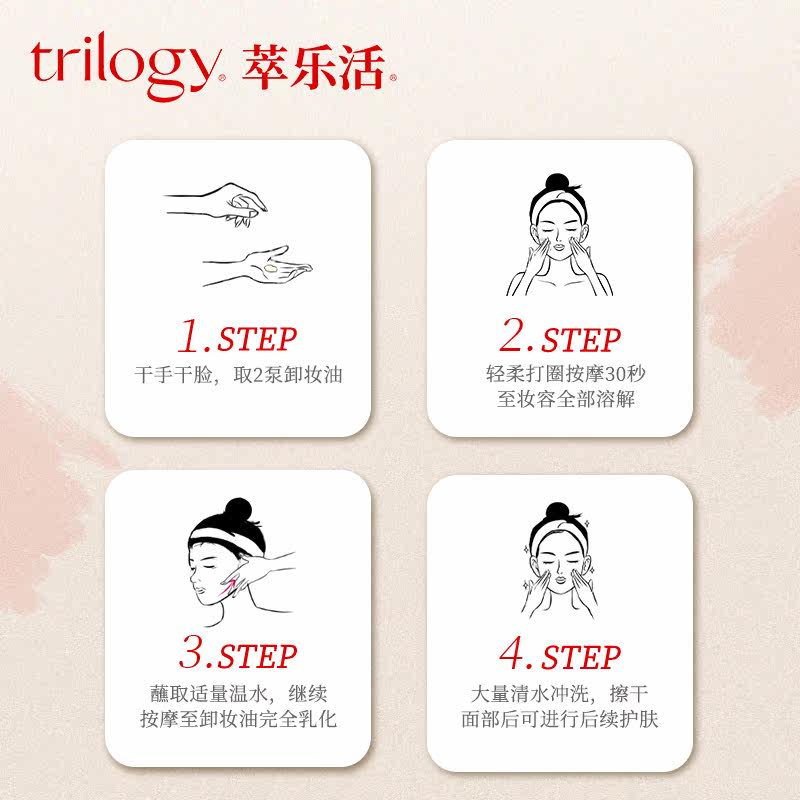 trilogy® 萃乐活®

1.STEP
干手干脸，取2泵卸妆油

2.STEP
轻柔打圈按摩30秒
至妆容全部溶解

3.STEP
蘸取适量温水，继续
按摩至卸妆油完全乳化

4.STEP
大量清水冲洗，擦干
面部后可进行后续护肤