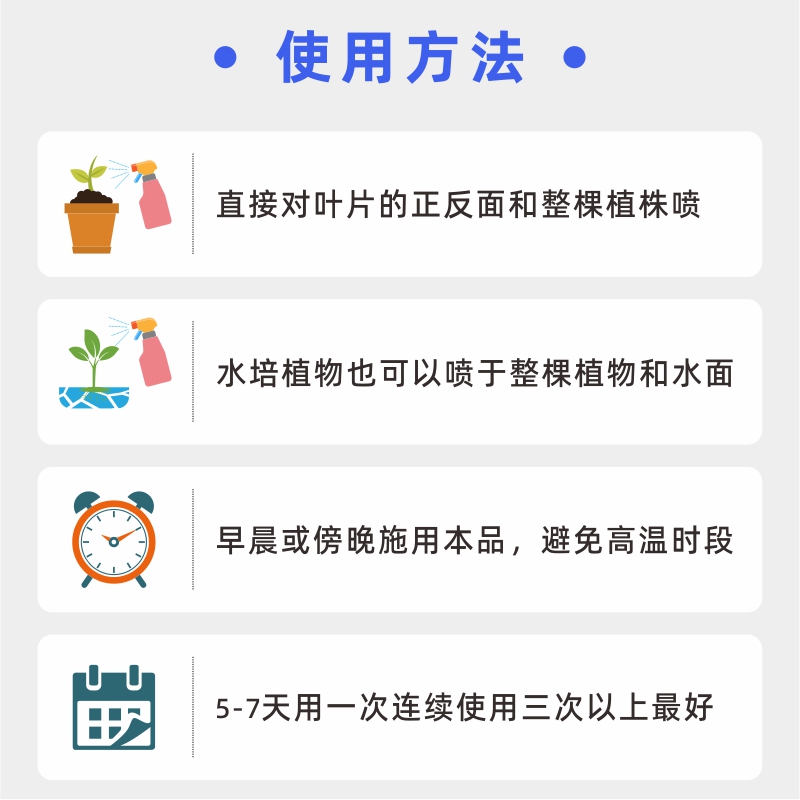 • 使用方法 •

直接对叶片的正反面和整棵植株喷

水培植物也可以喷于整棵植物和水面

早晨或傍晚施用本品，避免高温时段

5-7天用一次连续使用三次以上最好