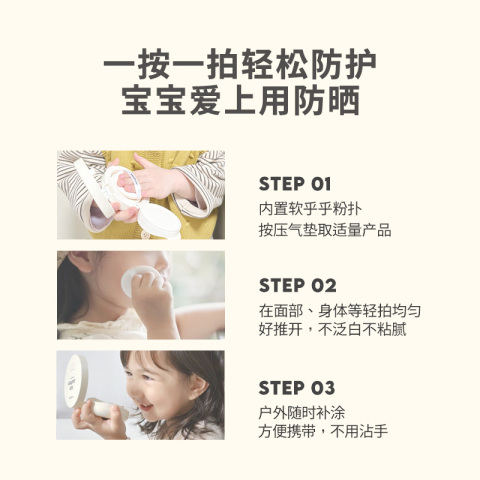 一按一拍轻松防护
宝宝爱上用防晒

STEP 01
内置软乎乎粉扑
按压气垫取适量产品

STEP 02
在面部、身体等轻拍均匀
好推开，不泛白不粘腻

STEP 03
户外随时补涂
方便携带，不用沾手