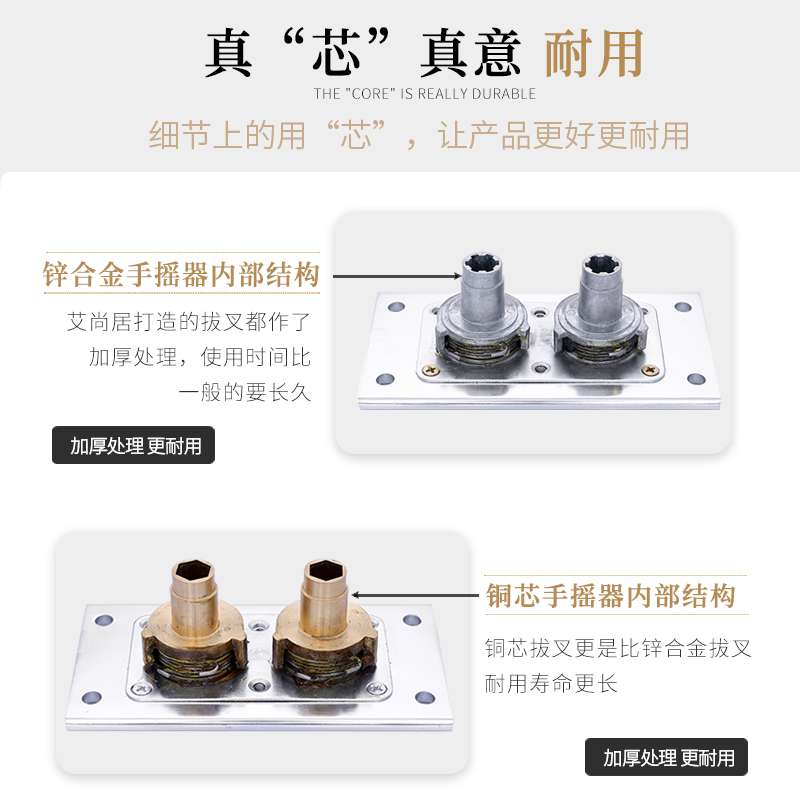 真“芯”真意 耐用
THE "CORE" IS REALLY DURABLE
细节上的用“芯”，让产品更好更耐用

锌合金手摇器内部结构
艾尚居打造的拔叉都作了加厚处理，使用时间比一般的要长久
加厚处理 更耐用

铜芯手摇器内部结构
铜芯拔叉更是比锌合金拔叉耐用寿命更长
加厚处理 更耐用