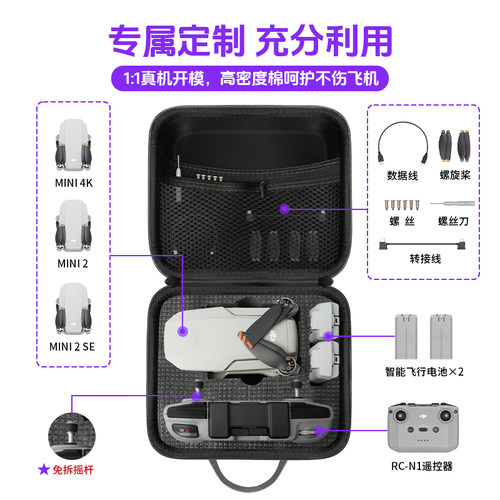 专属定制 充分利用

1:1真机开模，高密度棉呵护不伤飞机

MINI 4K

MINI 2

MINI 2 SE

数据线

螺旋桨

螺 丝

螺丝刀

转接线

智能飞行电池×2

RC-N1遥控器

★ 免拆摇杆