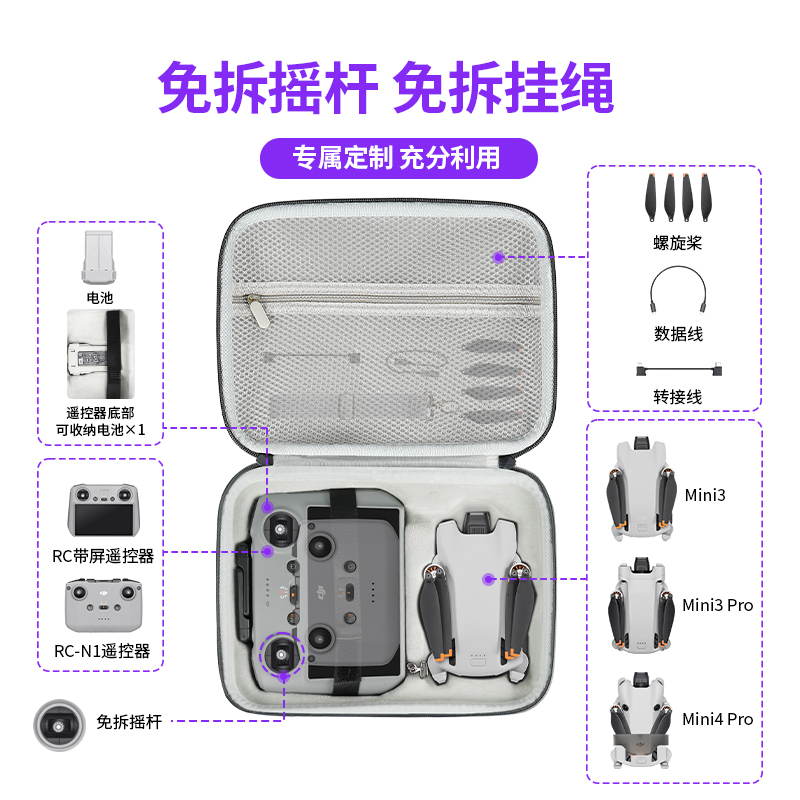 免拆摇杆 免拆挂绳

专属定制 充分利用

电池

遥控器底部
可收纳电池×1

RC带屏遥控器

RC-N1遥控器

免拆摇杆

螺旋桨

数据线

转接线

Mini3

Mini3 Pro

Mini4 Pro