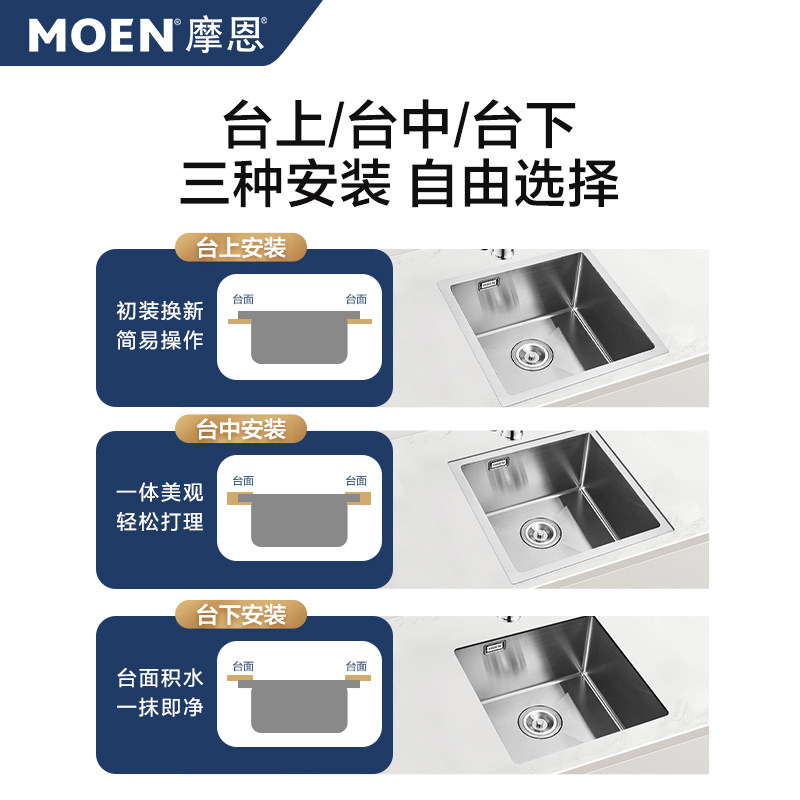 MOEN® 摩恩®

台上/台中/台下
三种安装 自由选择

台上安装

初装换新
简易操作

台面 台面

台中安装

一体美观
轻松打理

台面 台面

台下安装

台面积水
一抹即净

台面 台面