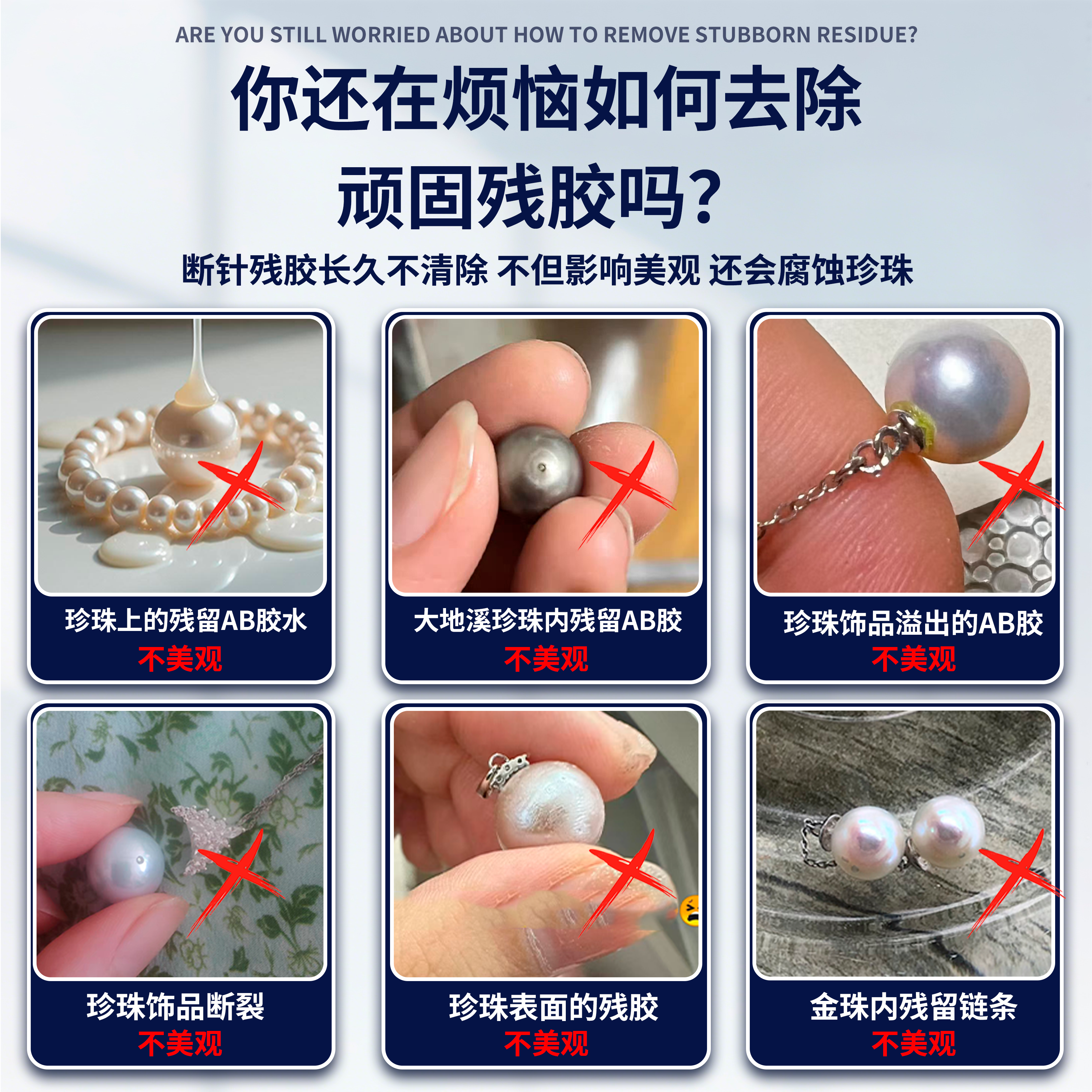 ARE YOU STILL WORRIED ABOUT HOW TO REMOVE STUBBORN RESIDUE?

你还在烦恼如何去除顽固残胶吗?

断针残胶长久不清除 不但影响美观 还会腐蚀珍珠

珍珠上的残留AB胶水
不美观

大地溪珍珠内残留AB胶
不美观

珍珠饰品溢出的AB胶
不美观

珍珠饰品断裂
不美观

珍珠表面的残胶
不美观

金珠内残留链条
不美观