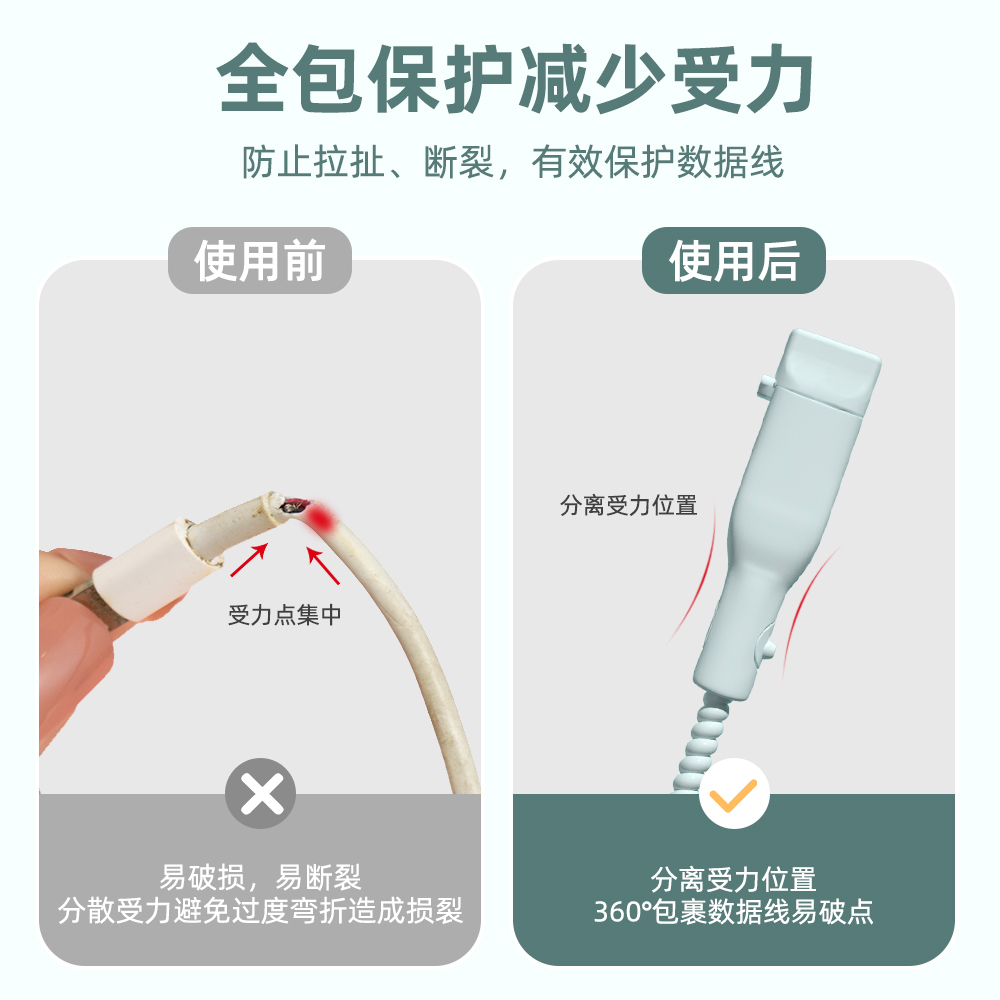 全包保护减少受力

防止拉扯、断裂，有效保护数据线

使用前

受力点集中

易破损，易断裂
分散受力避免过度弯折造成损裂

使用后

分离受力位置

分离受力位置
360°包裹数据线易破点