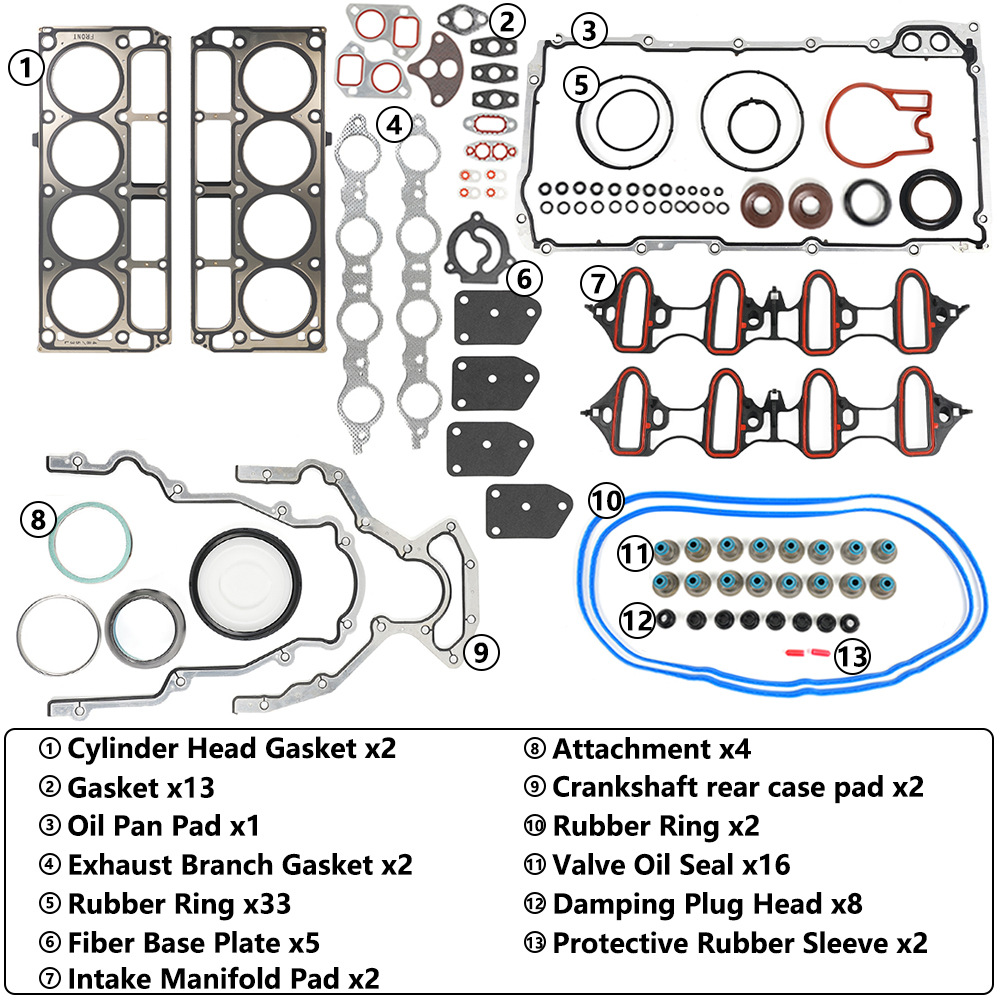 1
FRONT
2
3
4
5
6
7
8
9
10
11
12
13

① Cylinder Head Gasket x2
② Gasket x13
③ Oil Pan Pad x1
④ Exhaust Branch Gasket x2
⑤ Rubber Ring x33
⑥ Fiber Base Plate x5
⑦ Intake Manifold Pad x2

⑧ Attachment x4
⑨ Crankshaft rear case pad x2
⑩ Rubber Ring x2
⑪ Valve Oil Seal x16
⑫ Damping Plug Head x8
⑬ Protective Rubber Sleeve x2