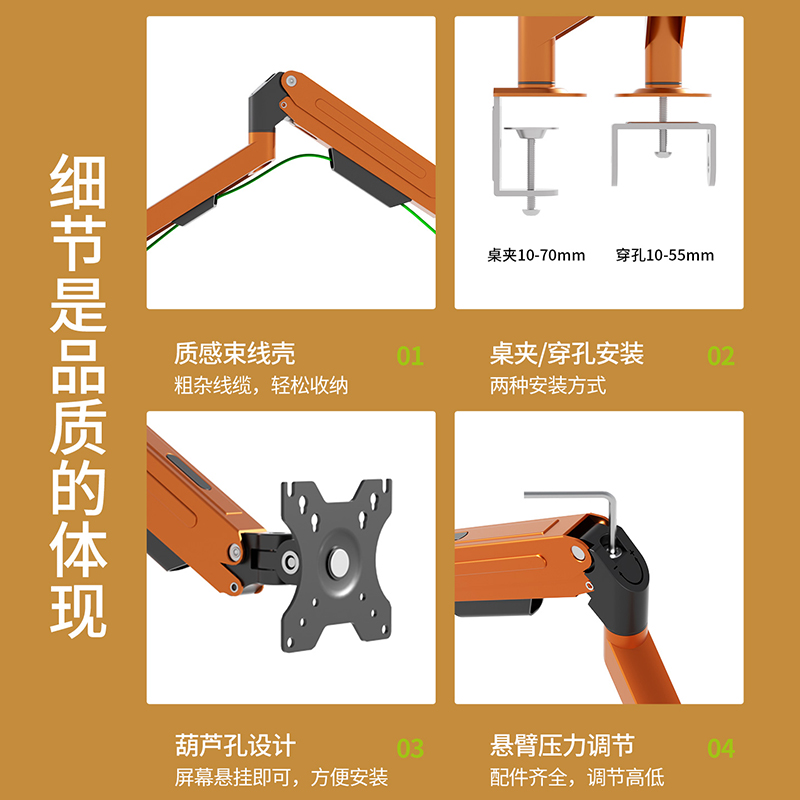 细节是品质的体现

桌夹10-70mm 穿孔10-55mm

质感束线壳 01
粗杂线缆，轻松收纳

桌夹/穿孔安装 02
两种安装方式

葫芦孔设计 03
屏幕悬挂即可，方便安装

悬臂压力调节 04
配件齐全，调节高低