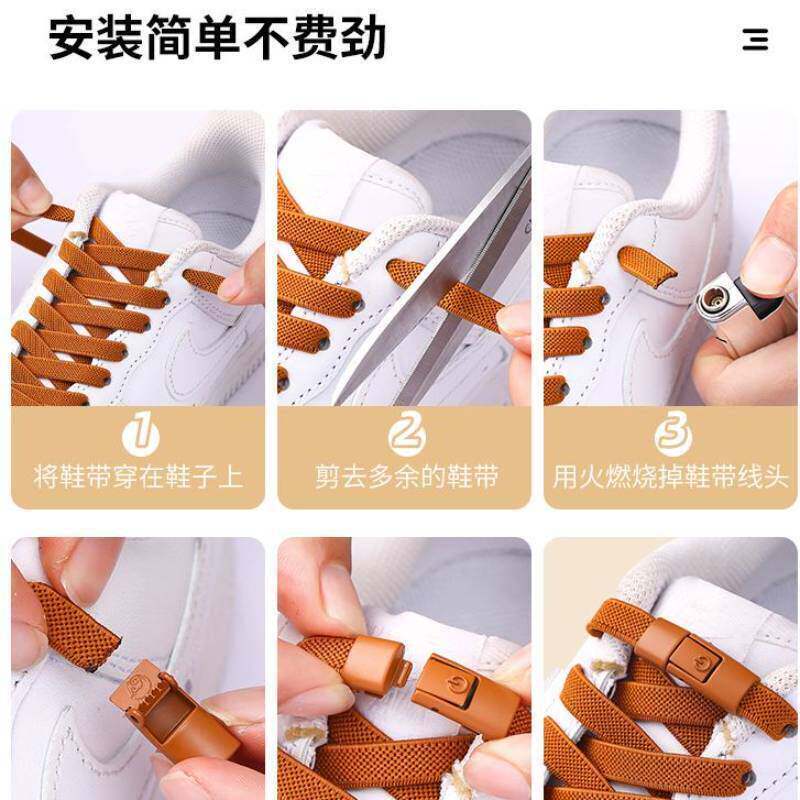 安装简单不费劲

1
将鞋带穿在鞋子上

2
剪去多余的鞋带

3
用火燃烧掉鞋带线头