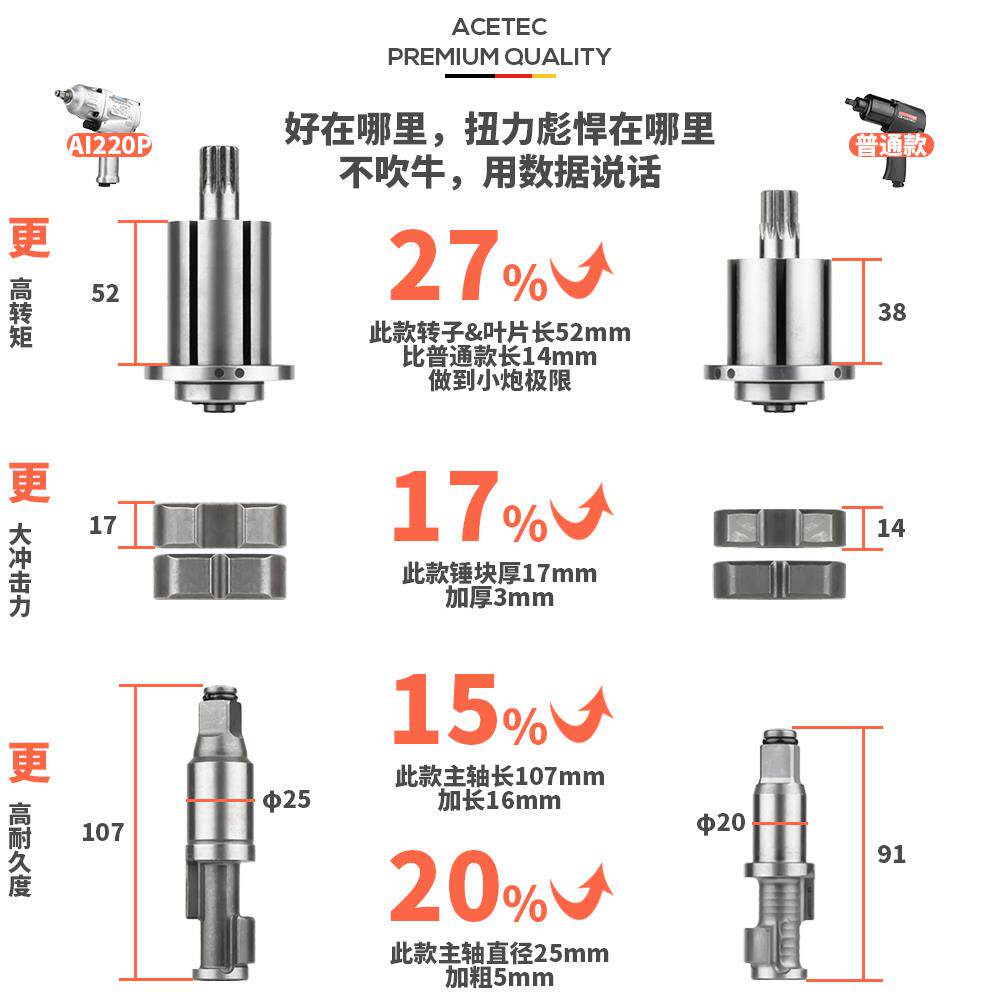 ACETEC
PREMIUM QUALITY

AI220P

好在哪里，扭力彪悍在哪里
不吹牛，用数据说话

普通款

更
高转矩

52

27%

此款转子&叶片长52mm
比普通款长14mm
做到小炮极限

38

更
大冲击力

17

17%

此款锤块厚17mm
加厚3mm

14

更
高耐久度

107

ϕ25

15%

此款主轴长107mm
加长16mm

20%

此款主轴直径25mm
加粗5mm

ϕ20

91