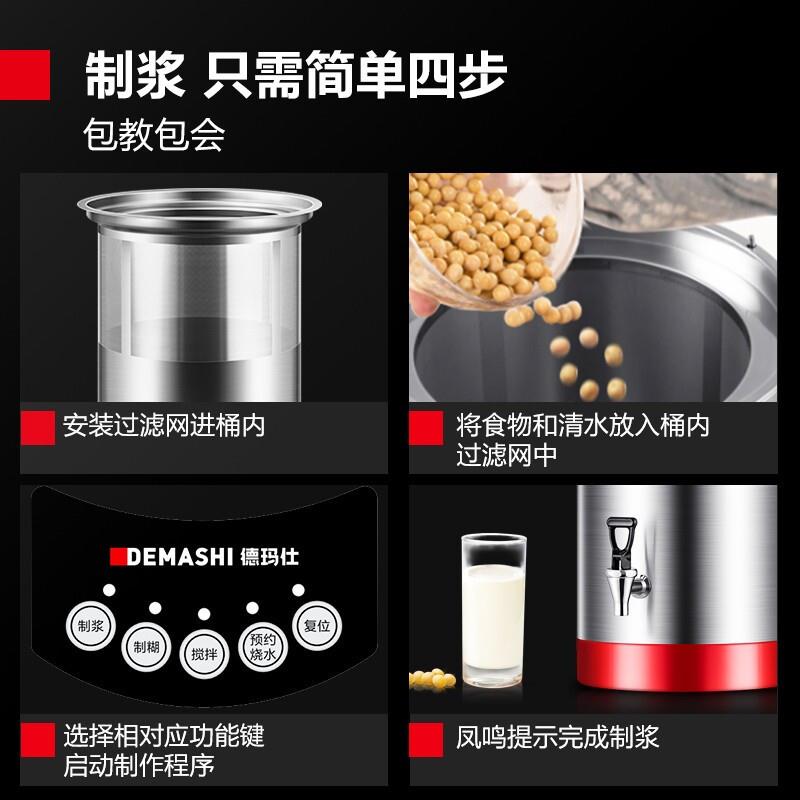 制浆 只需简单四步
包教包会

安装过滤网进桶内

将食物和清水放入桶内过滤网中

DEMASHI 德玛仕

制浆
制糊
搅拌
预约烧水
复位

选择相对应功能键启动制作程序

凤鸣提示完成制浆