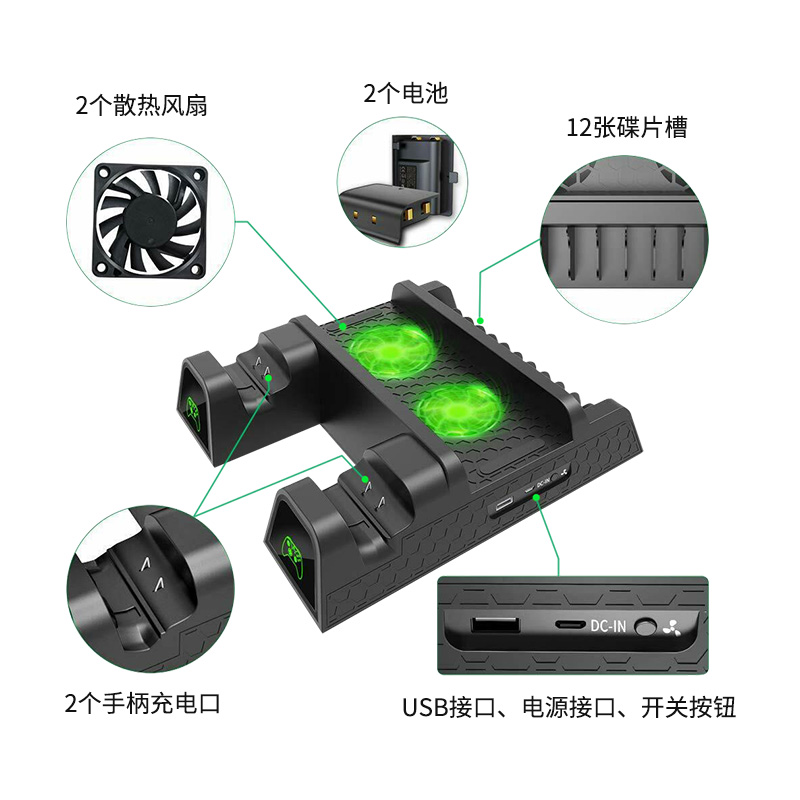 2个散热风扇

2个电池

12张碟片槽

DC-IN

DC-IN

2个手柄充电口

USB接口、电源接口、开关按钮