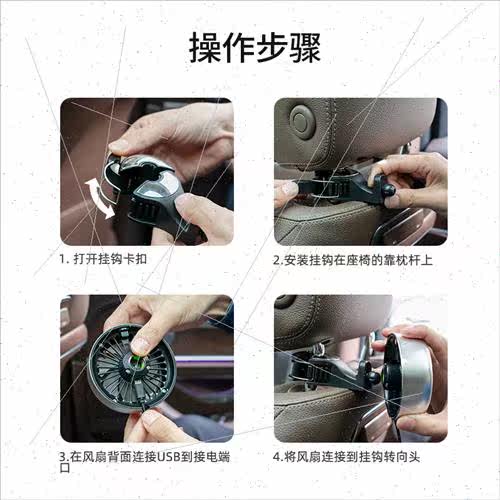 操作步骤

1. 打开挂钩卡扣

2.安装挂钩在座椅的靠枕杆上

3.在风扇背面连接USB到接电端口

4.将风扇连接到挂钩转向头