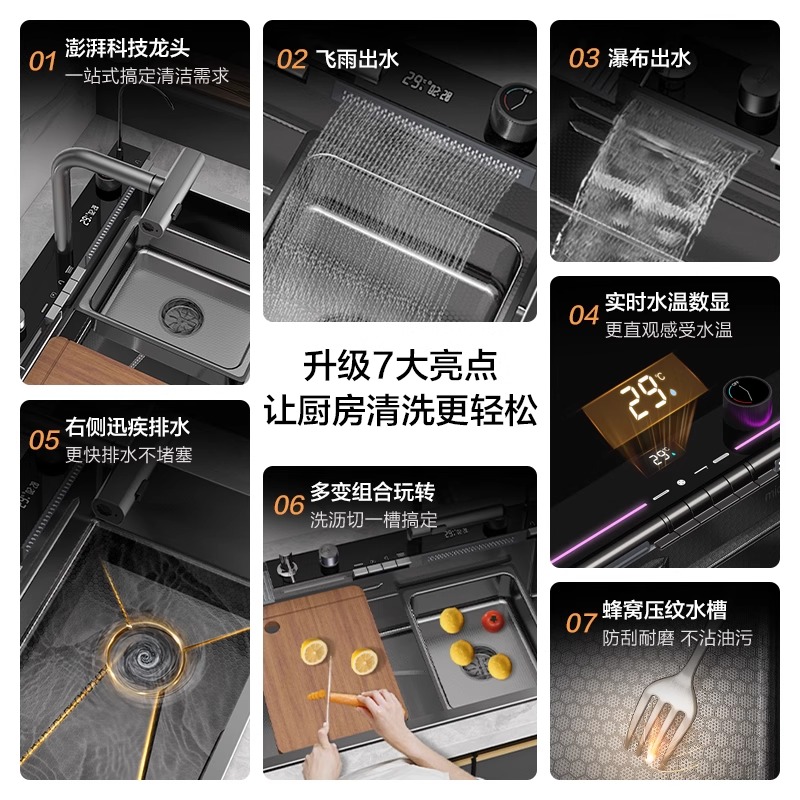 01 澎湃科技龙头
一站式搞定清洁需求

02 飞雨出水

29°C 02:28

03 瀑布出水

04 实时水温数显
更直观感受水温

29°C

29°C

升级7大亮点
让厨房清洗更轻松

05 右侧迅疾排水
更快排水不堵塞

06 多变组合玩转
洗沥切一槽搞定

07 蜂窝压纹水槽
防刮耐磨 不沾油污