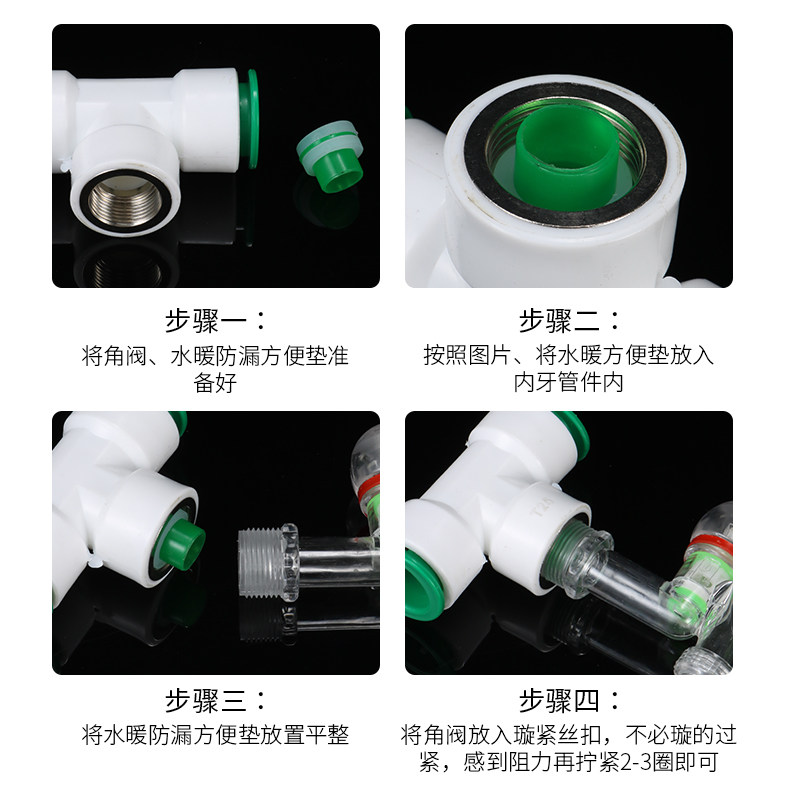 步骤一：
将角阀、水暖防漏方便垫准备好

步骤二：
按照图片、将水暖方便垫放入内牙管件内

步骤三：
将水暖防漏方便垫放置平整

步骤四：
将角阀放入璇紧丝扣，不必璇的过紧，感到阻力再拧紧2-3圈即可