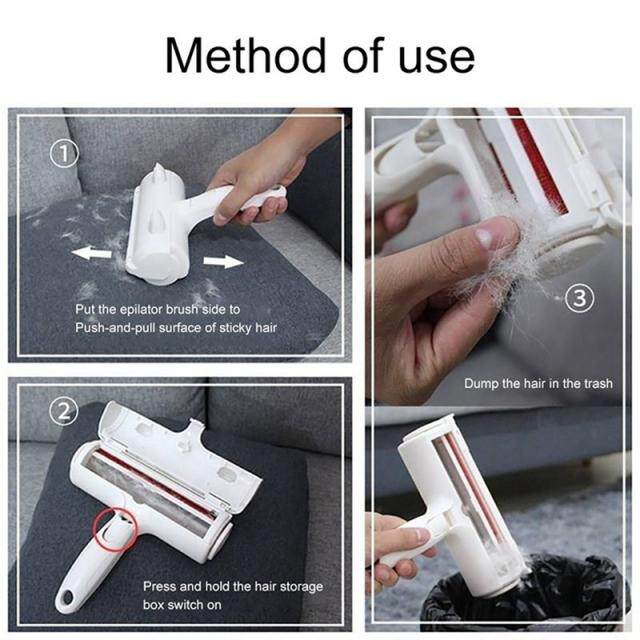 Method of use

①

Put the epilator brush side to Push-and-pull surface of sticky hair

②

Press and hold the hair storage box switch on

③

Dump the hair in the trash