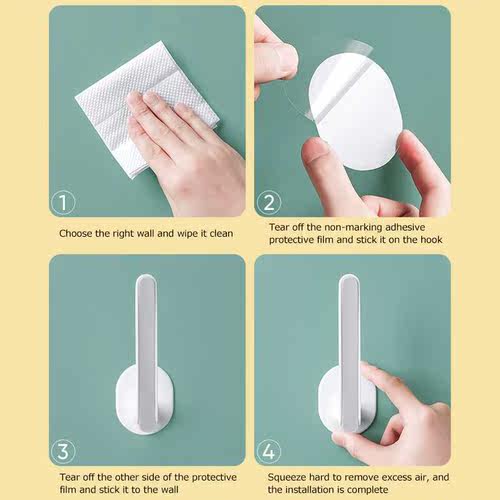 1

Choose the right wall and wipe it clean

2

Tear off the non-marking adhesive protective film and stick it on the hook

3

Tear off the other side of the protective film and stick it to the wall

4

Squeeze hard to remove excess air, and the installation is complete