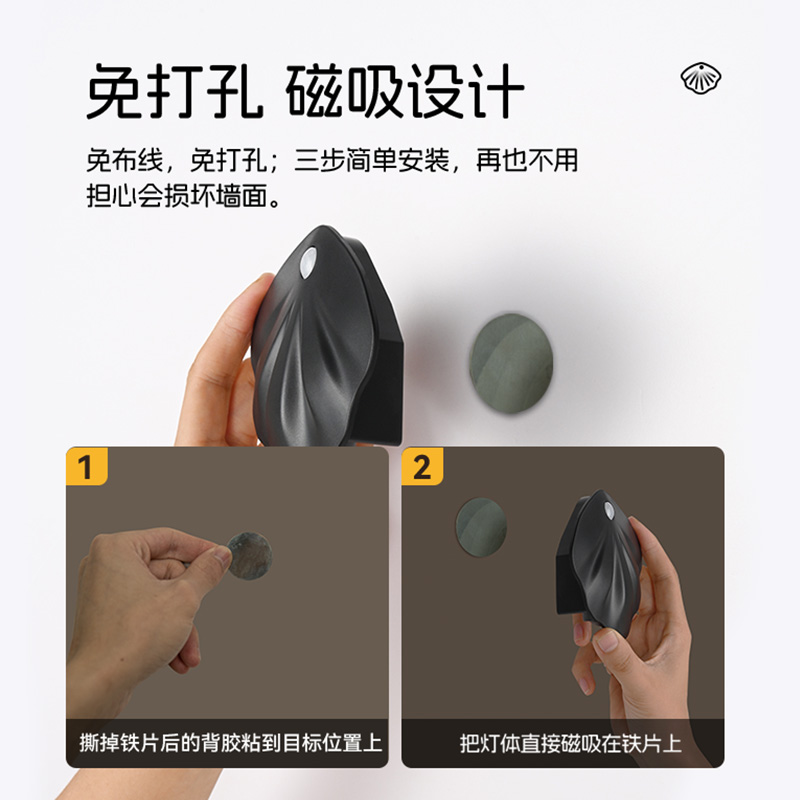 免打孔 磁吸设计

免布线，免打孔；三步简单安装，再也不用担心会损坏墙面。

1

撕掉铁片后的背胶粘到目标位置上

2

把灯体直接磁吸在铁片上