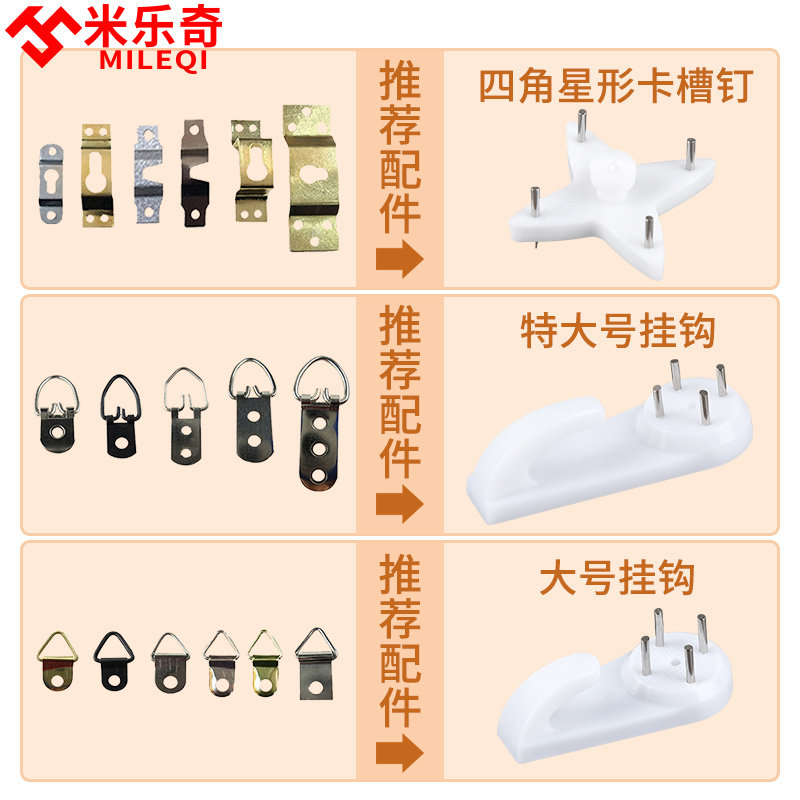 米乐奇
MILEQI

推荐配件

四角星形卡槽钉

推荐配件

特大号挂钩

推荐配件

大号挂钩