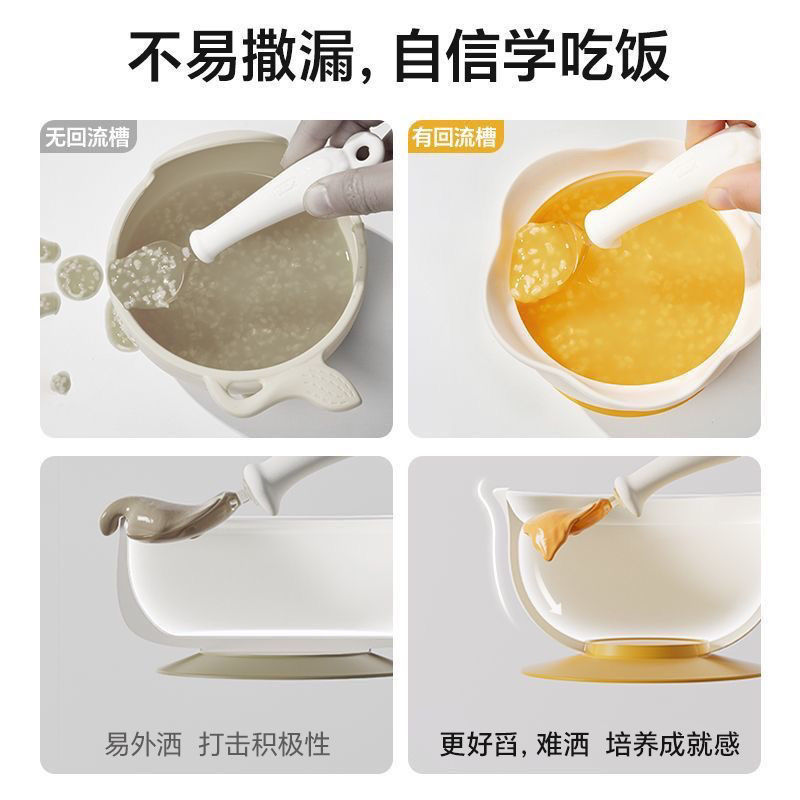 不易撒漏，自信学吃饭

无回流槽

有回流槽

易外洒 打击积极性

更好舀，难洒 培养成就感