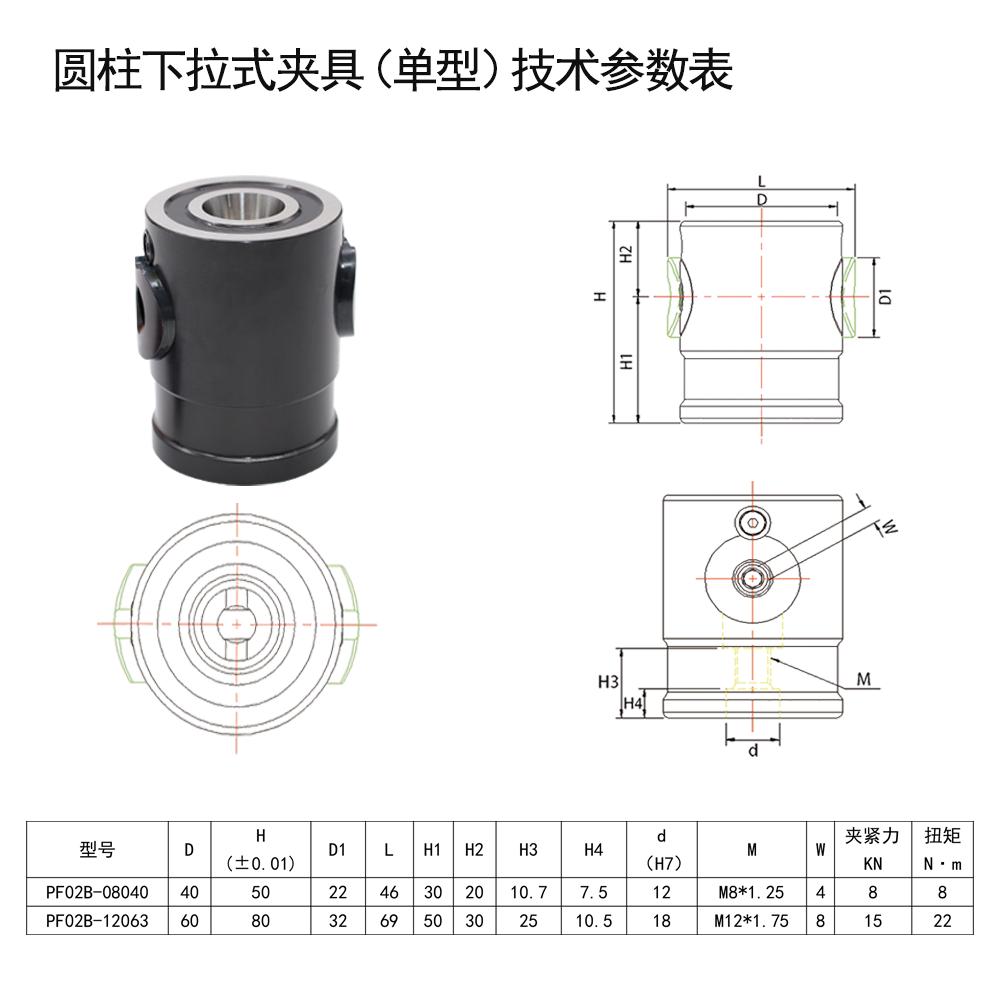 圆柱下拉式夹具（单型）技术参数表

L
D
H2
H
H1
D1

W

H3
H4
M
d

| 型号 | D | H (±0.01) | D1 | L | H1 | H2 | H3 | H4 | d (H7) | M | W | 夹紧力 KN | 扭矩 N·m |
|---|---|---|---|---|---|---|---|---|---|---|---|---|---|
| PF02B-08040 | 40 | 50 | 22 | 46 | 30 | 20 | 10.7 | 7.5 | 12 | M8*1.25 | 4 | 8 | 8 |
| PF02B-12063 | 60 | 80 | 32 | 69 | 50 | 30 | 25 | 10.5 | 18 | M12*1.75 | 8 | 15 | 22 |